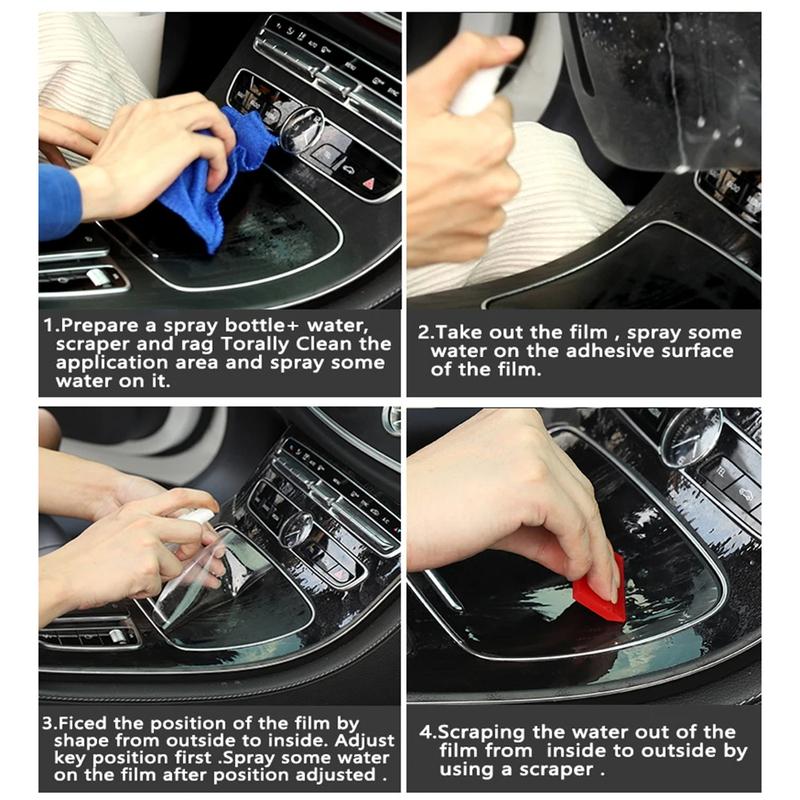 1.Prepare a spray bottle+ water, scraper and rag Torally Clean the application area and spray some water on it.

2.Take out the film , spray some water on the adhesive surface of the film.

3.Ficed the position of the film by shape from outside to inside. Adjust key position first .Spray some water on the film after position adjusted .

4.Scraping the water out of the film from inside to outside by using a scraper .