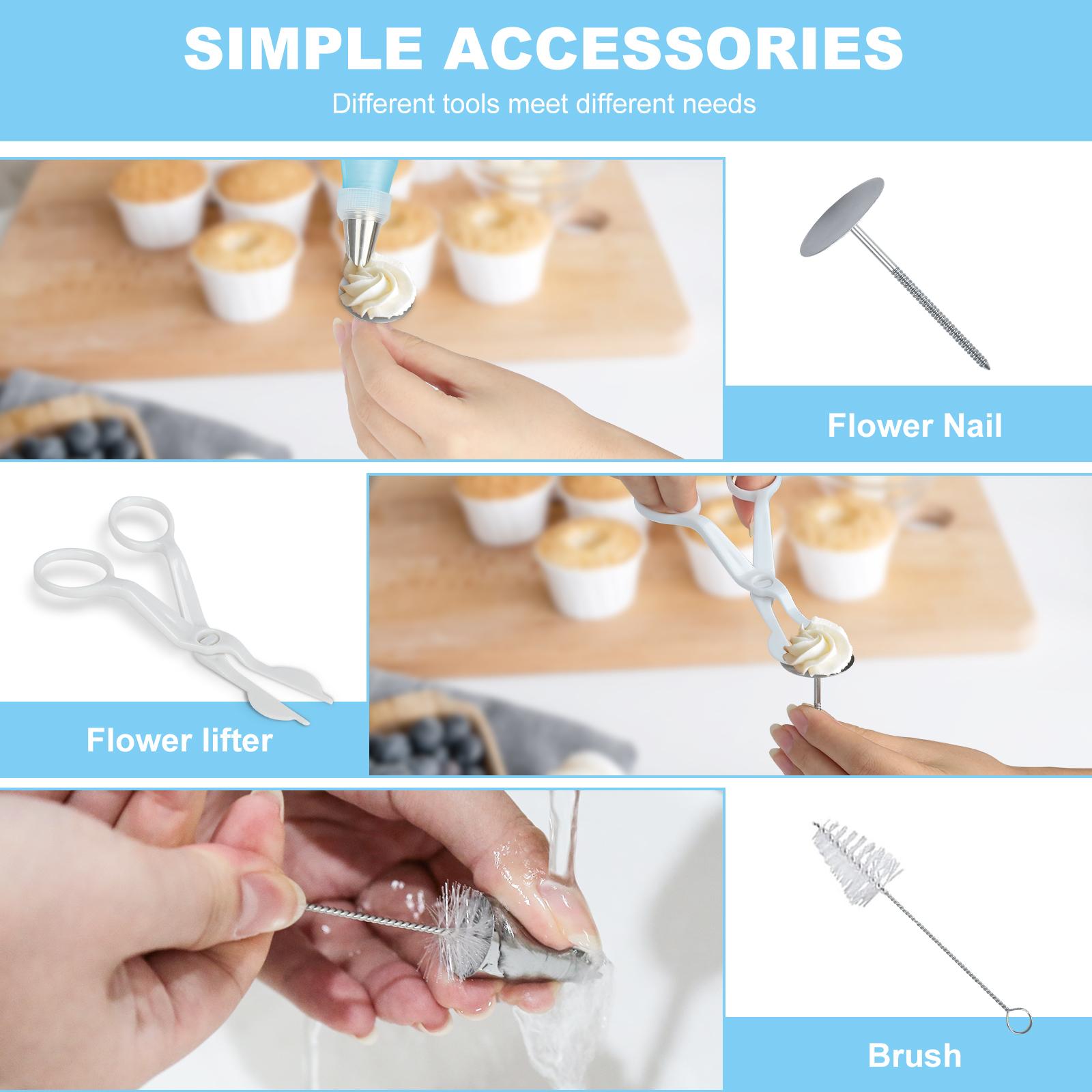 SIMPLE ACCESSORIES

Different tools meet different needs

Flower Nail

Flower lifter

Brush