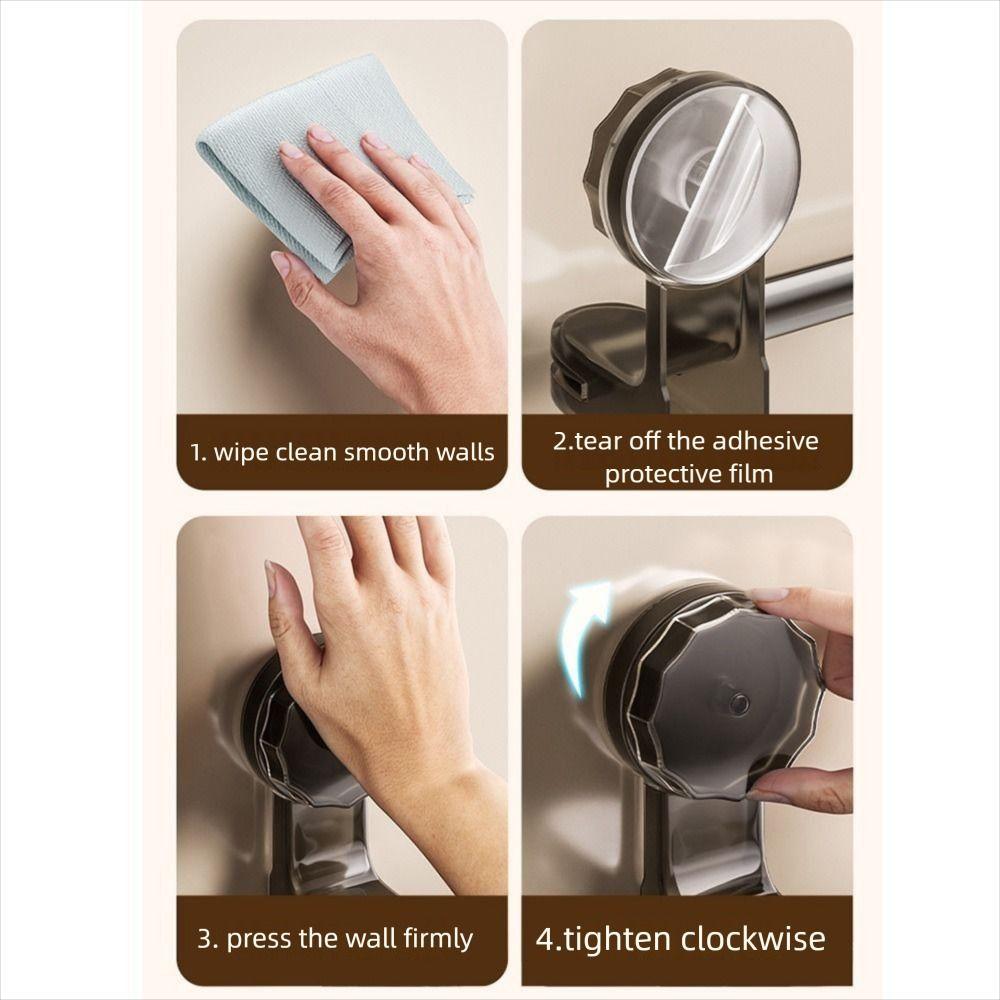 1. wipe clean smooth walls

2.tear off the adhesive protective film

3. press the wall firmly

4.tighten clockwise