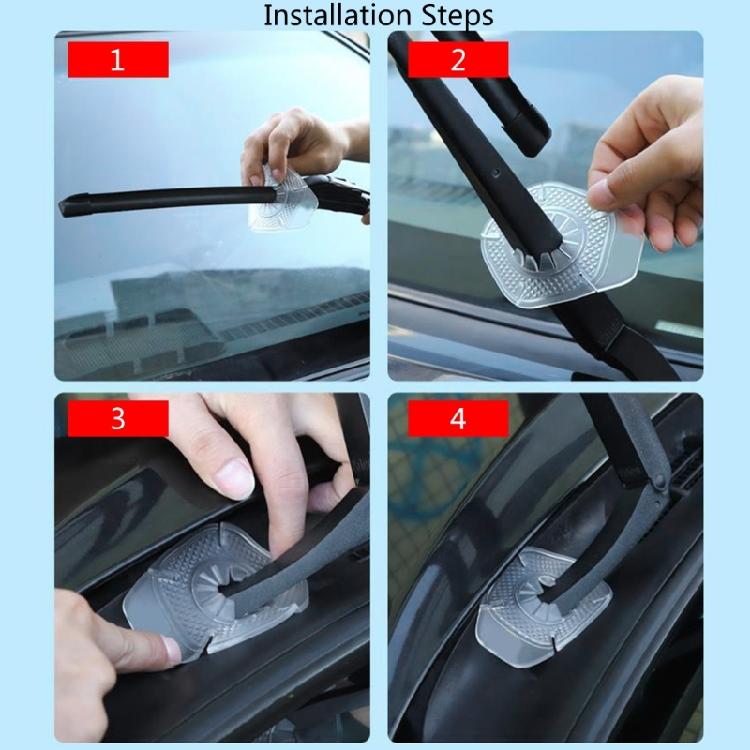 Installation Steps

1

2

3

4