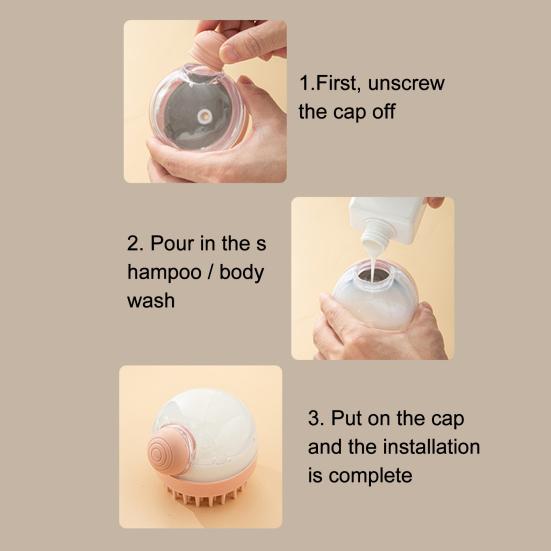 1.First, unscrew the cap off

2. Pour in the s hampoo / body wash

3. Put on the cap and the installation is complete