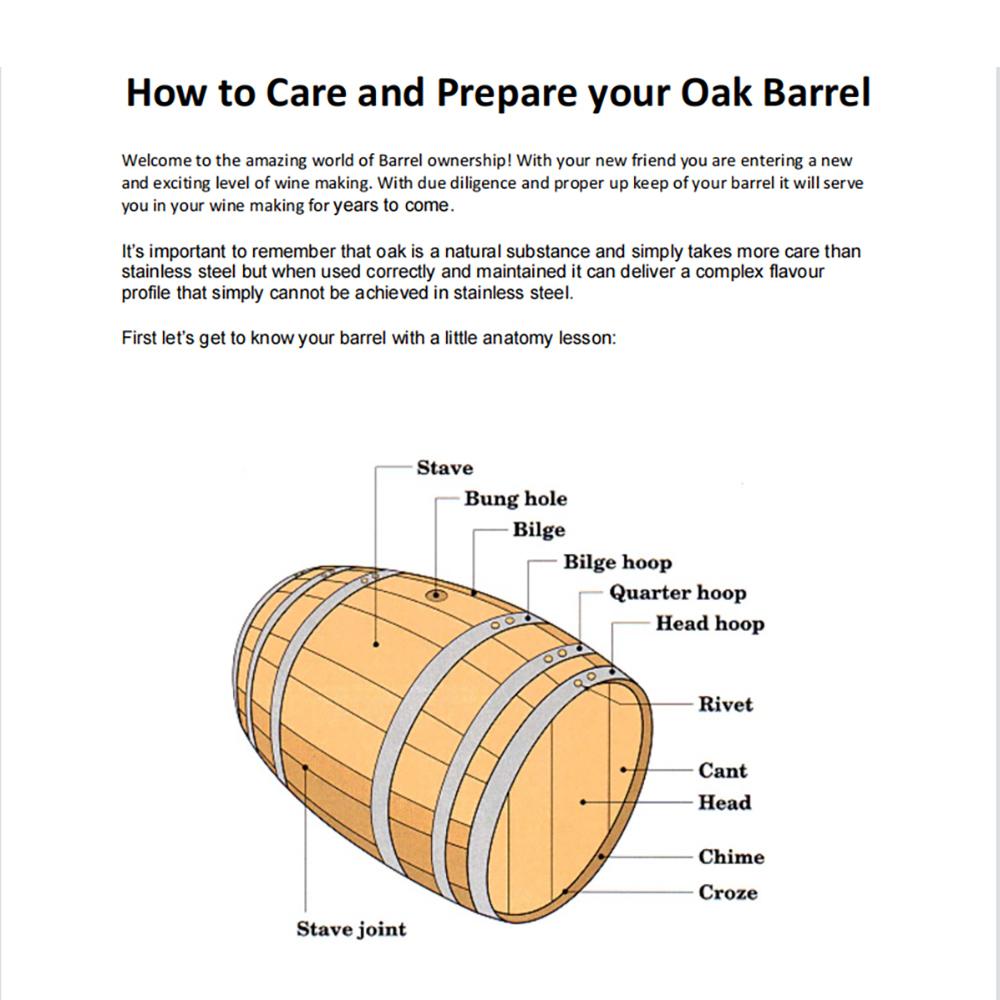 How to Care and Prepare your Oak Barrel

Welcome to the amazing world of Barrel ownership! With your new friend you are entering a new and exciting level of wine making. With due diligence and proper up keep of your barrel it will serve you in your wine making for years to come.

It's important to remember that oak is a natural substance and simply takes more care than stainless steel but when used correctly and maintained it can deliver a complex flavour profile that simply cannot be achieved in stainless steel.

First let's get to know your barrel with a little anatomy lesson:

Stave
Bung hole
Bilge
Bilge hoop
Quarter hoop
Head hoop
Rivet
Cant
Head
Chime
Croze
Stave joint