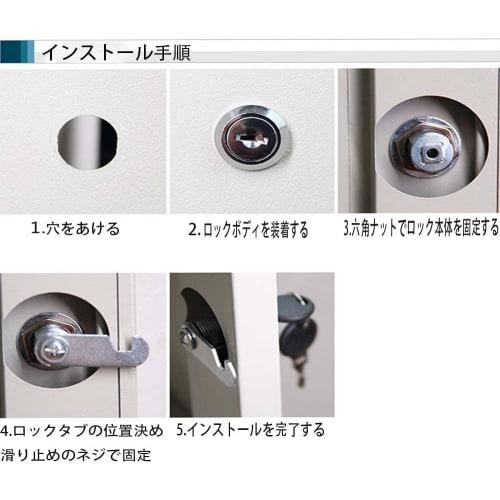 インストール手順

1.穴をあける

2.ロックボディを装着する

3.六角ナットでロック本体を固定する

4.ロックタブの位置決め
滑り止めのネジで固定

5.インストールを完了する