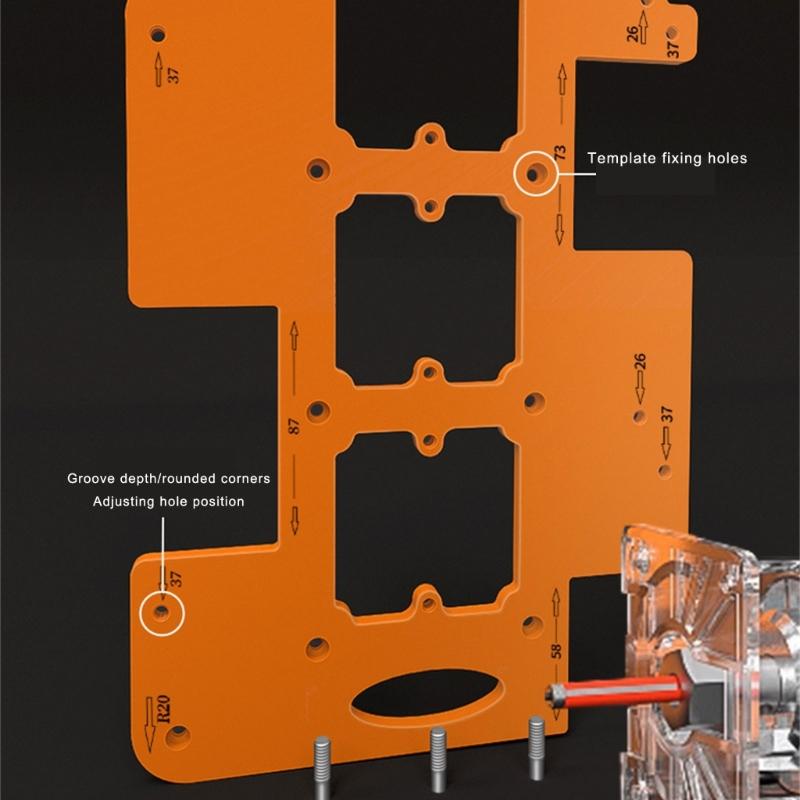 37

26

37

73

Template fixing holes

87

26

37

Groove depth/rounded corners
Adjusting hole position

37

58

R20