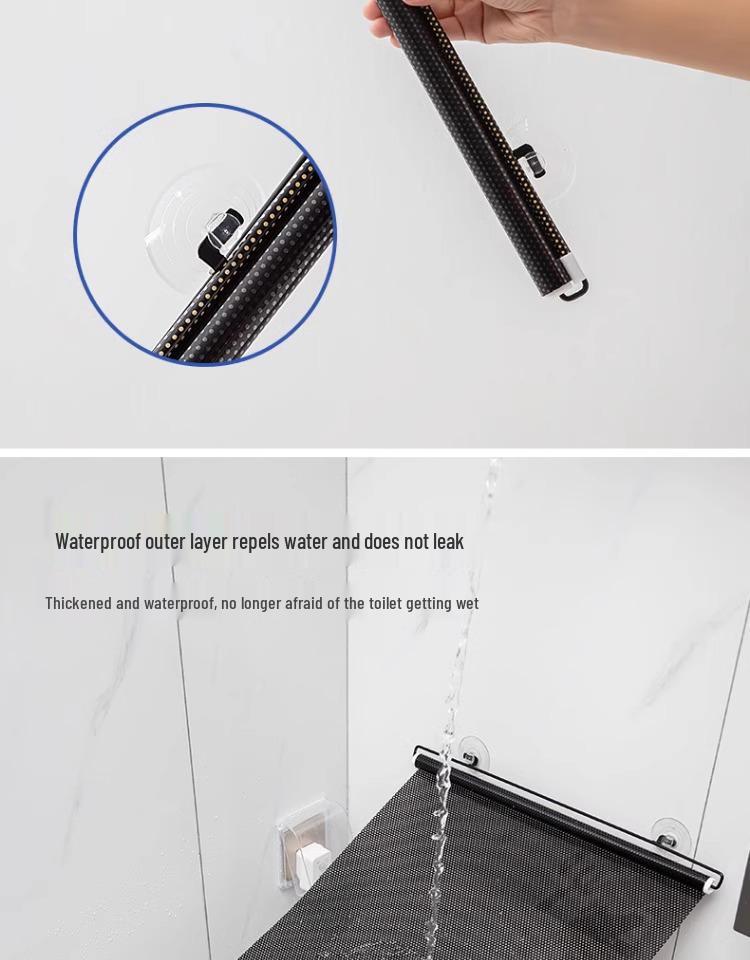 Waterproof outer layer repels water and does not leak

Thickened and waterproof, no longer afraid of the toilet getting wet