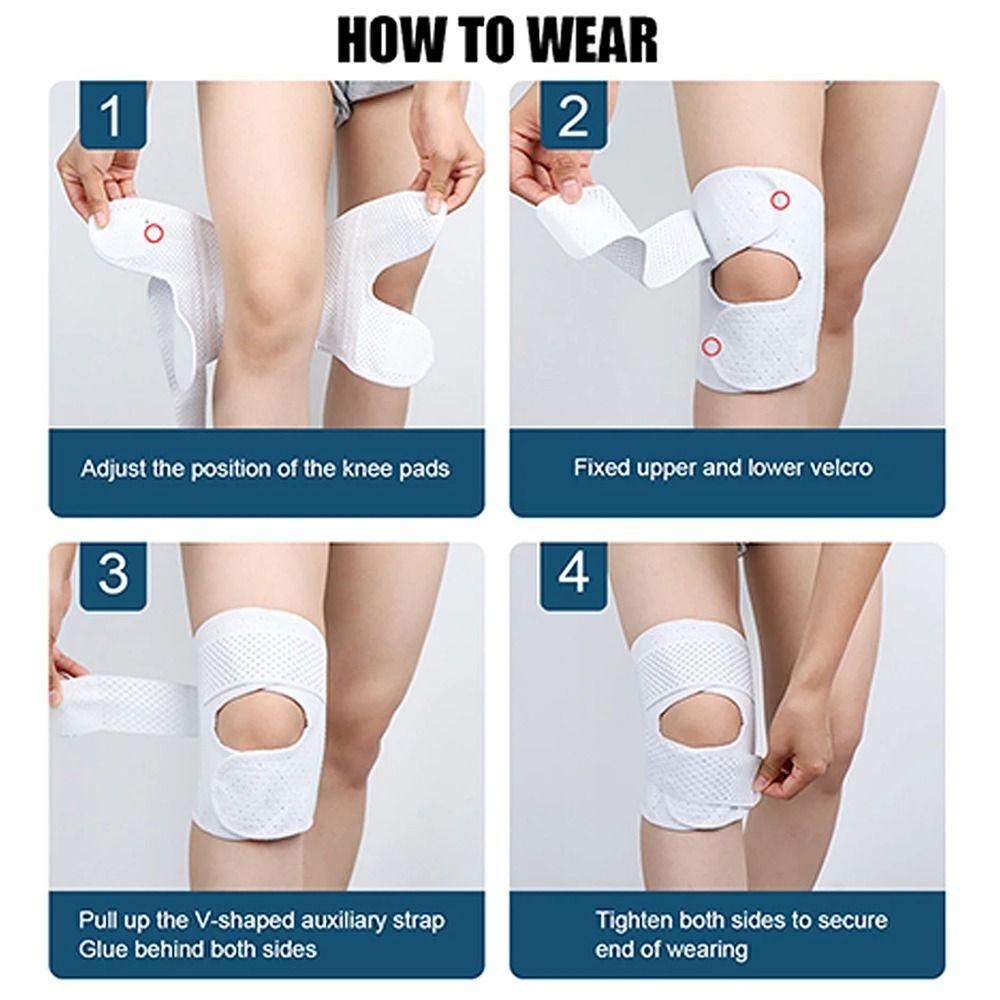 HOW TO WEAR

1

Adjust the position of the knee pads

2

Fixed upper and lower velcro

3

Pull up the V-shaped auxiliary strap
Glue behind both sides

4

Tighten both sides to secure
end of wearing