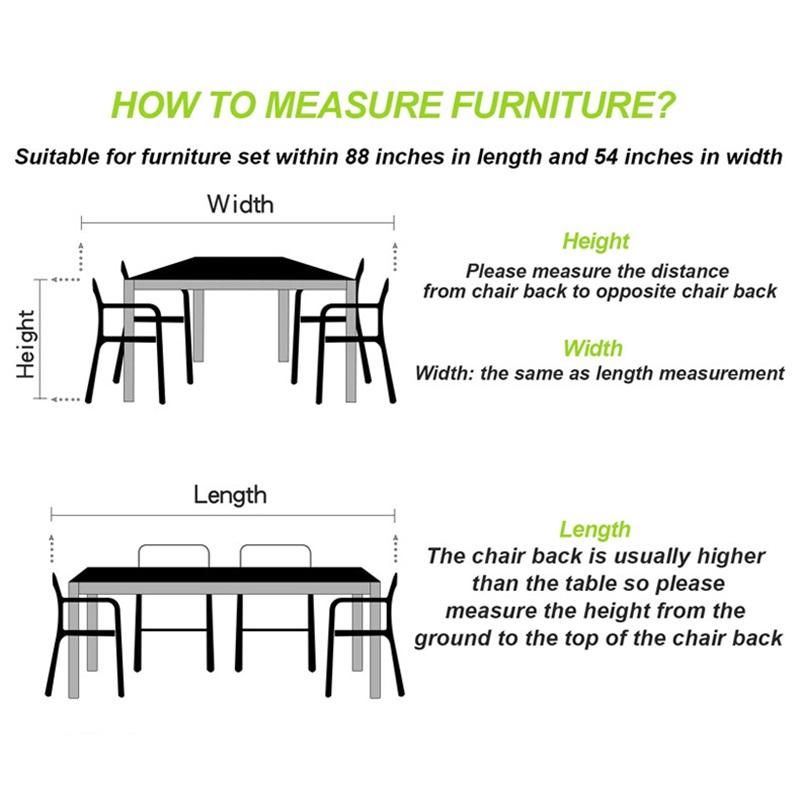 HOW TO MEASURE FURNITURE?

Suitable for furniture set within 88 inches in length and 54 inches in width

Width

Height

Height
Please measure the distance from chair back to opposite chair back

Width
Width: the same as length measurement

Length

Length
The chair back is usually higher than the table so please measure the height from the ground to the top of the chair back