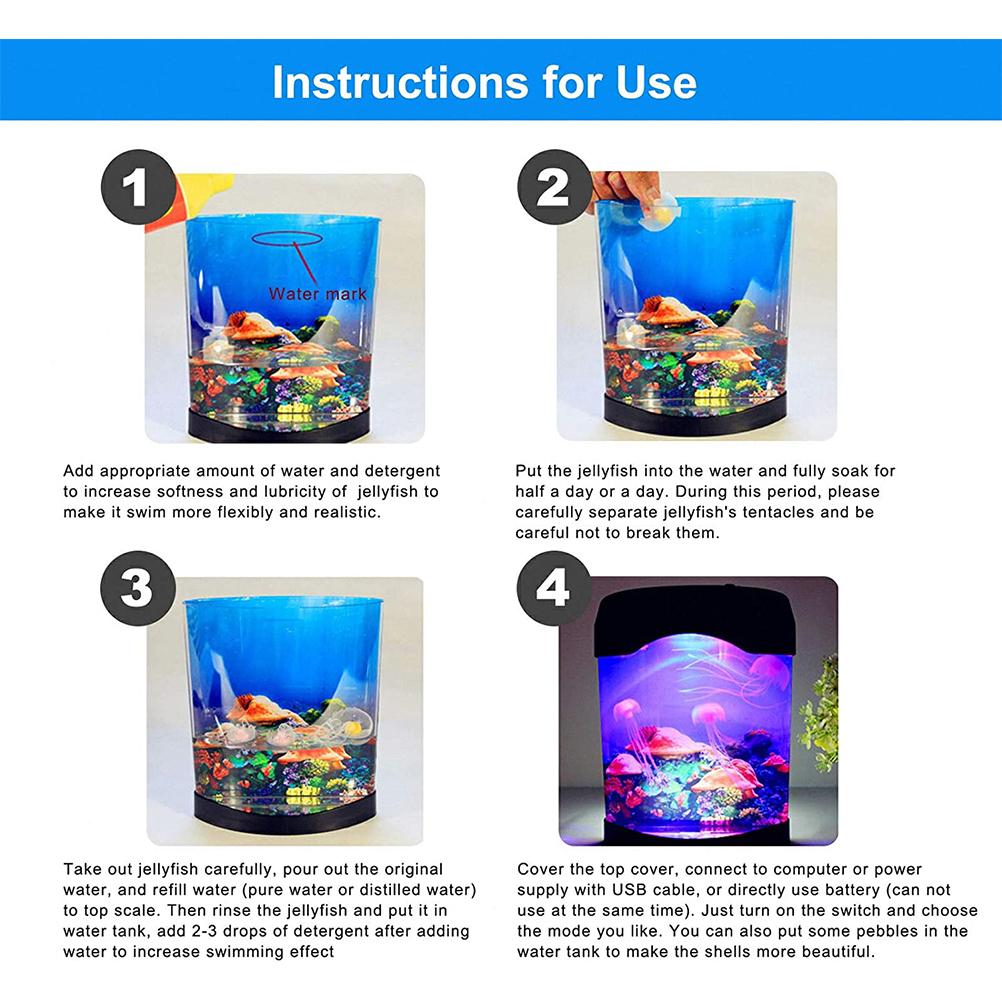 Instructions for Use

1

Water mark

Add appropriate amount of water and detergent to increase softness and lubricity of jellyfish to make it swim more flexibly and realistic.

2

Put the jellyfish into the water and fully soak for half a day or a day. During this period, please carefully separate jellyfish's tentacles and be careful not to break them.

3

Take out jellyfish carefully, pour out the original water, and refill water (pure water or distilled water) to top scale. Then rinse the jellyfish and put it in water tank, add 2-3 drops of detergent after adding water to increase swimming effect

4

Cover the top cover, connect to computer or power supply with USB cable, or directly use battery (can not use at the same time). Just turn on the switch and choose the mode you like. You can also put some pebbles in the water tank to make the shells more beautiful.