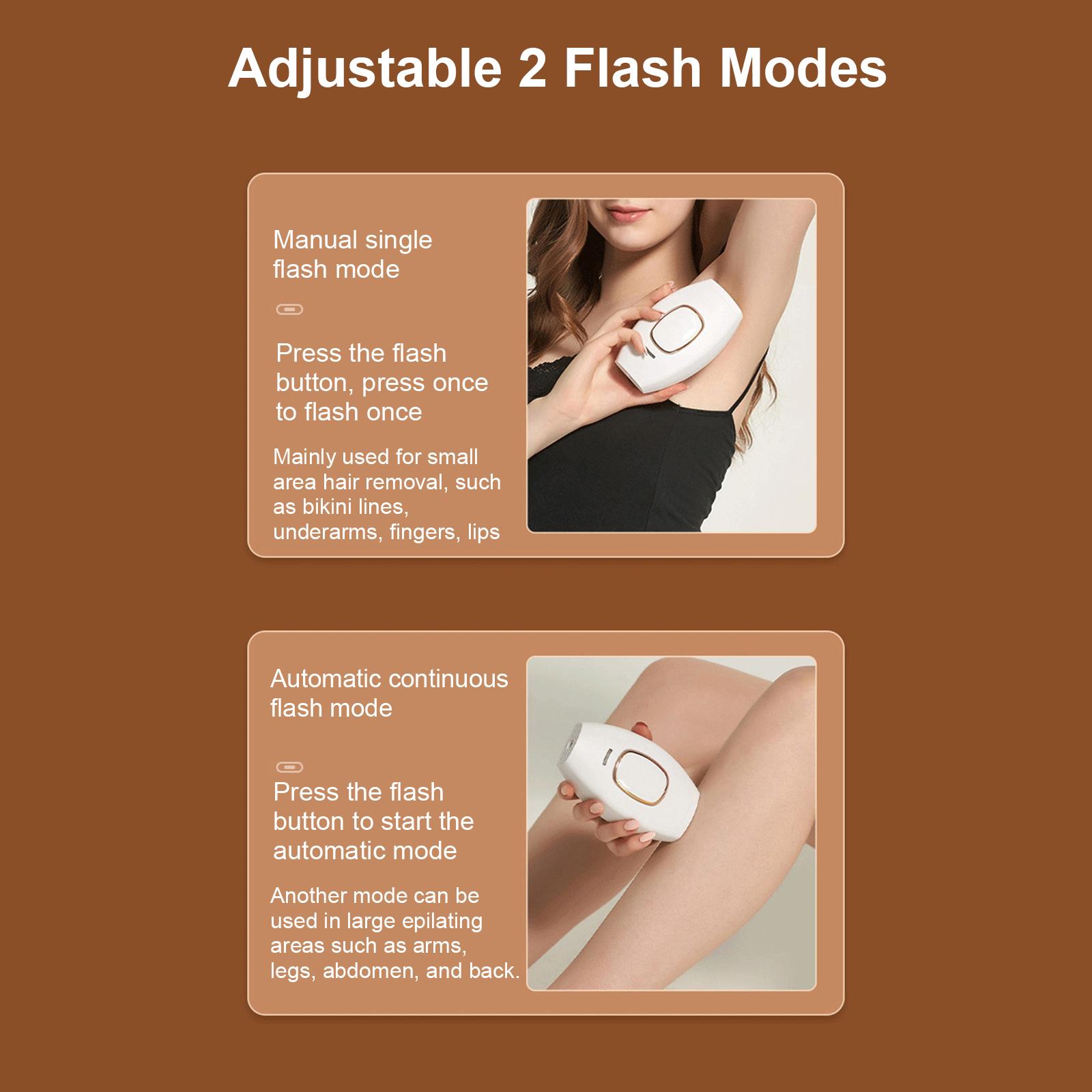 Adjustable 2 Flash Modes

Manual single flash mode

Press the flash button, press once to flash once

Mainly used for small area hair removal, such as bikini lines, underarms, fingers, lips

Automatic continuous flash mode

Press the flash button to start the automatic mode

Another mode can be used in large epilating areas such as arms, legs, abdomen, and back.