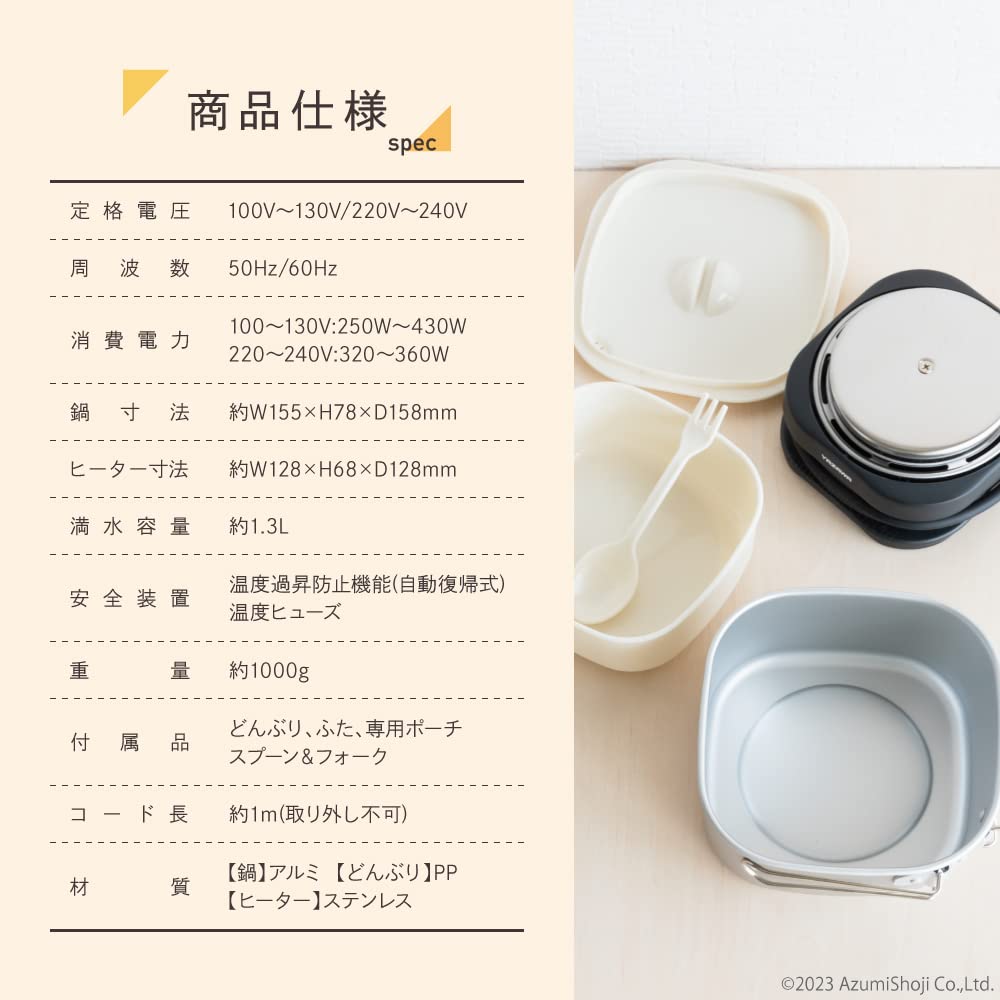 商品仕様
spec

| 定格電圧 | 100V〜130V/220V〜240V |
|---|---|
| 周波数 | 50Hz/60Hz |
| 消費電力 | 100〜130V:250W〜430W 220〜240V:320〜360W |
| 鍋寸法 | 約W155×H78×D158mm |
| ヒーター寸法 | 約W128×H68×D128mm |
| 満水容量 | 約1.3L |
| 安全装置 | 温度過昇防止機能(自動復帰式) 温度ヒューズ |
| 重量 | 約1000g |
| 付属品 | どんぶり、ふた、専用ポーチ スプーン&フォーク |
| コード長 | 約1m(取り外し不可) |
| 材質 | 【鍋】アルミ 【どんぶり】PP 【ヒーター】ステンレス |

©2023 AzumiShoji Co.,Ltd.