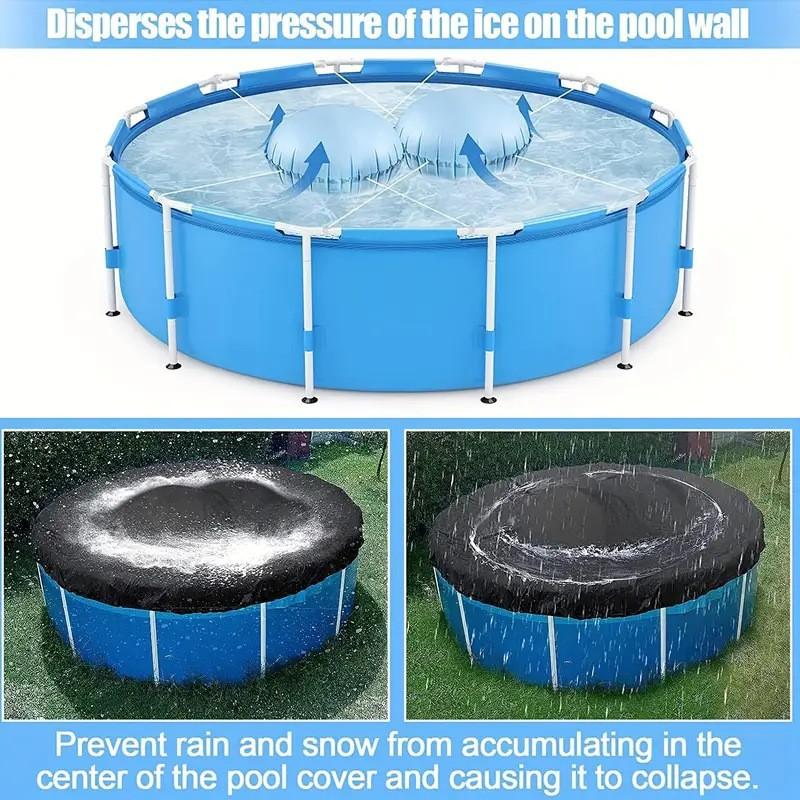 Disperses the pressure of the ice on the pool wall

Prevent rain and snow from accumulating in the center of the pool cover and causing it to collapse.