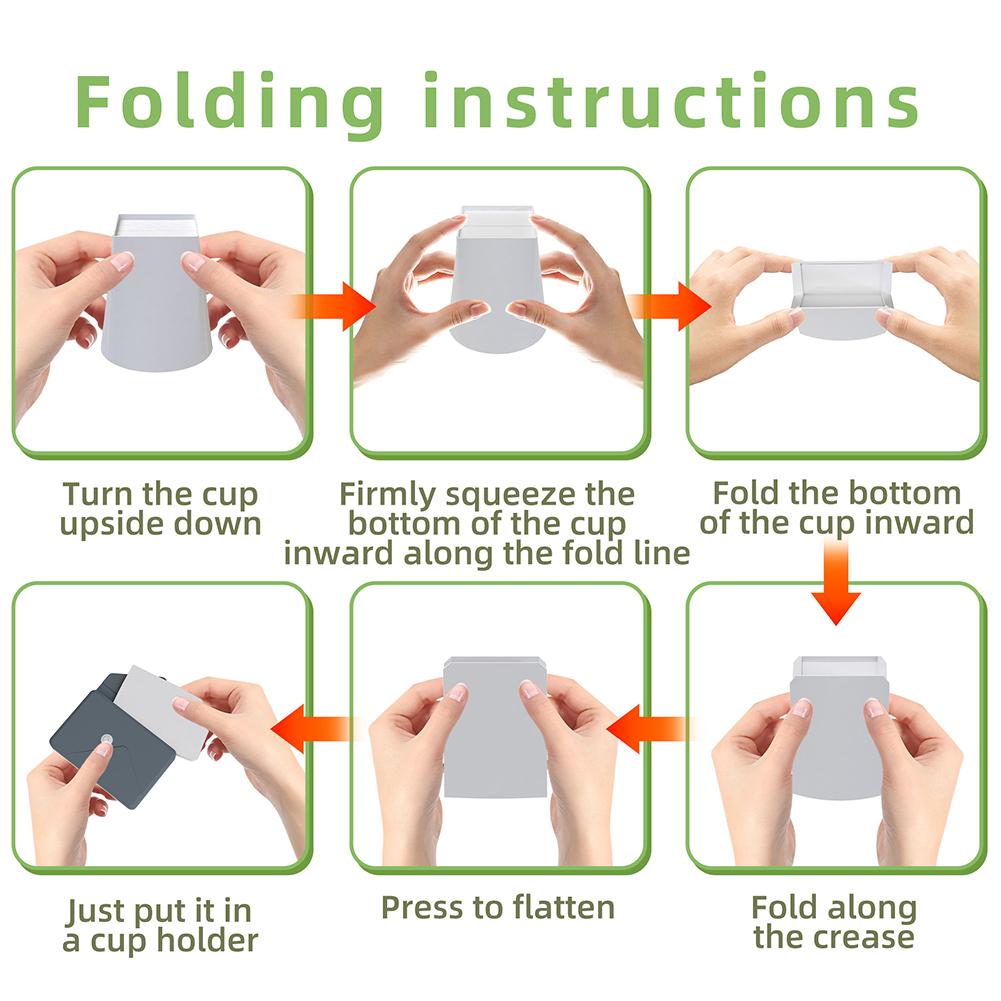 Folding instructions

Turn the cup upside down

Firmly squeeze the bottom of the cup inward along the fold line

Fold the bottom of the cup inward

Fold along the crease

Press to flatten

Just put it in a cup holder