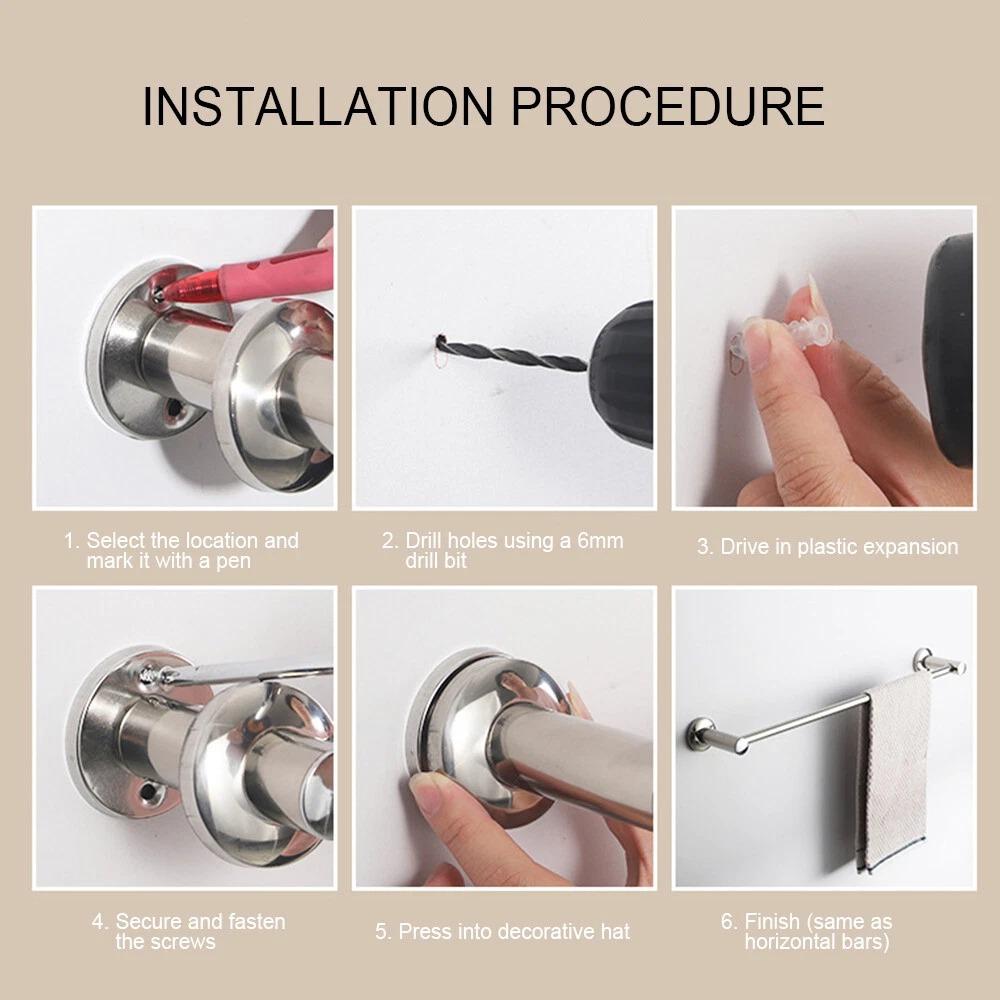 INSTALLATION PROCEDURE

1. Select the location and mark it with a pen

2. Drill holes using a 6mm drill bit

3. Drive in plastic expansion

4. Secure and fasten the screws

5. Press into decorative hat

6. Finish (same as horizontal bars)