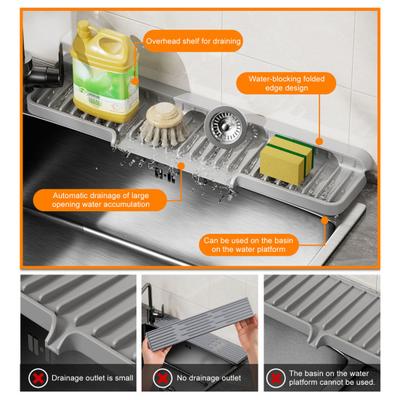 Overhead shelf for draining

Water-blocking folded edge design

Automatic drainage of large opening water accumulation

Can be used on the basin on the water platform

Drainage outlet is small

No drainage outlet

The basin on the water platform cannot be used.