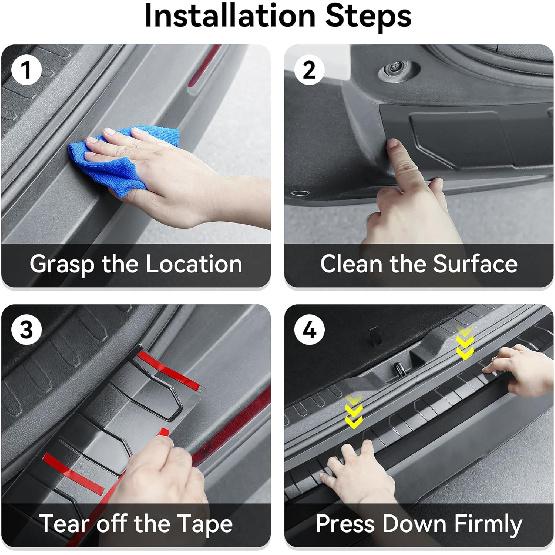 Installation Steps

1

Grasp the Location

2

Clean the Surface

3

Tear off the Tape

4

Press Down Firmly