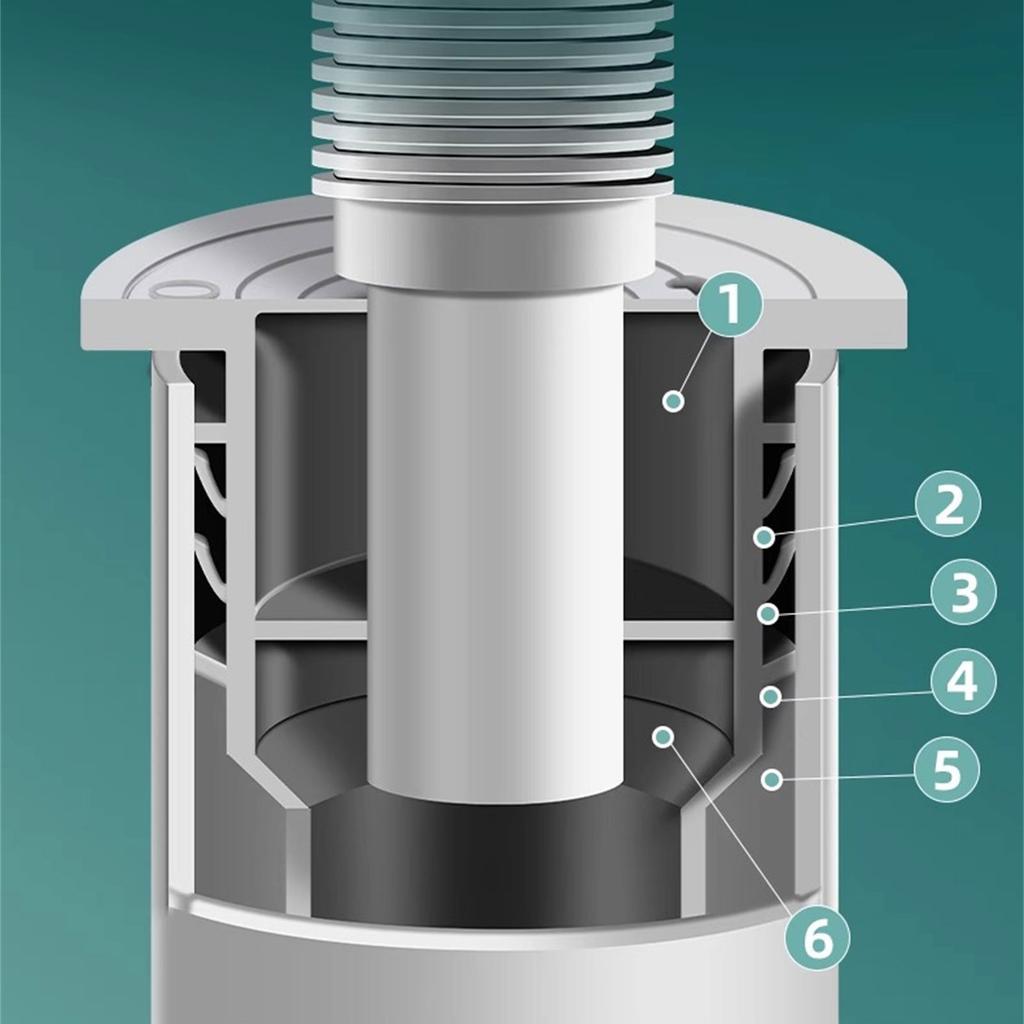 1
2
3
4
5
6