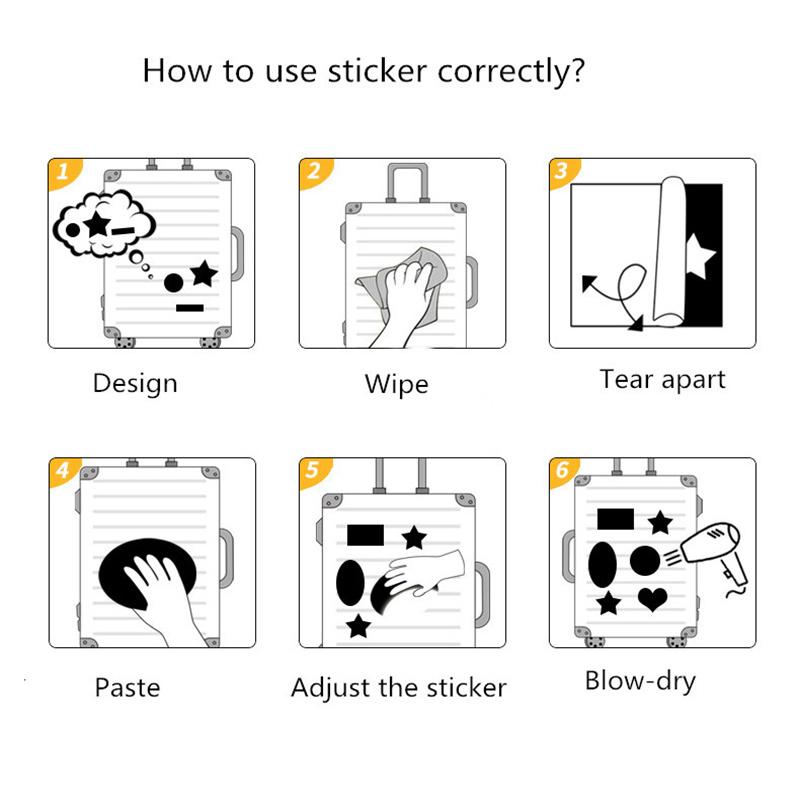 How to use sticker correctly?

1

Design

2

Wipe

3

Tear apart

4

Paste

5

Adjust the sticker

6

Blow-dry