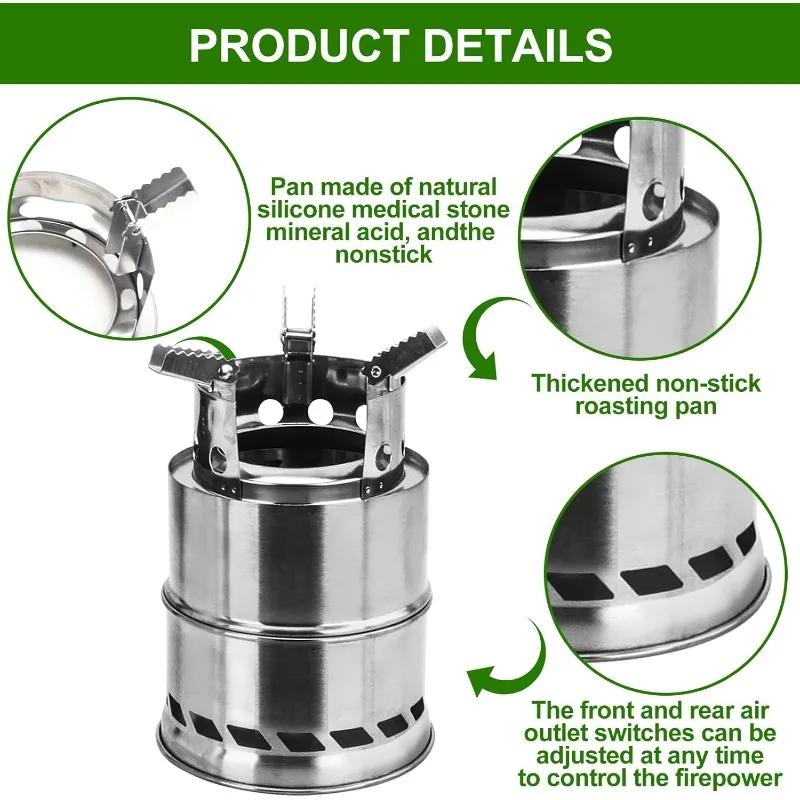 PRODUCT DETAILS

Pan made of natural silicone medical stone mineral acid, andthe nonstick

Thickened non-stick roasting pan

The front and rear air outlet switches can be adjusted at any time to control the firepower