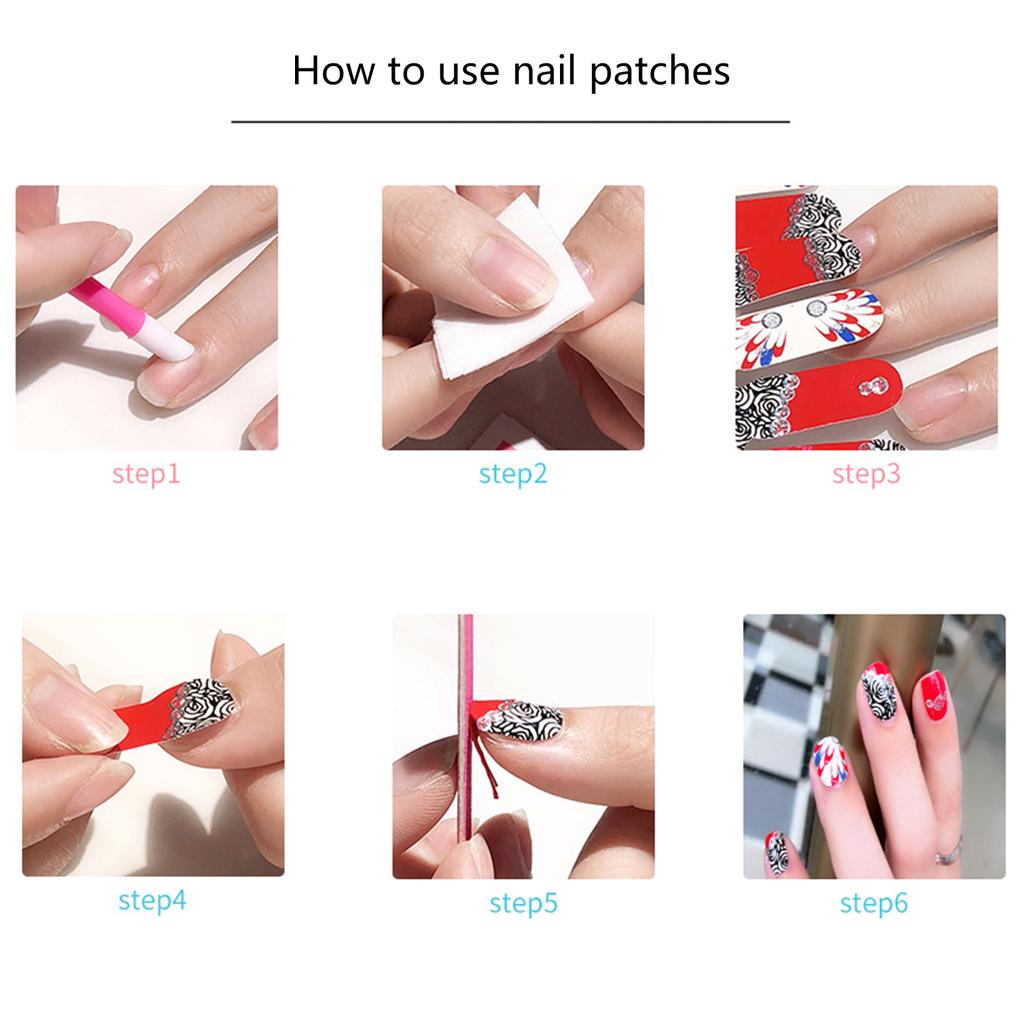 How to use nail patches

step1

step2

step3

step4

step5

step6