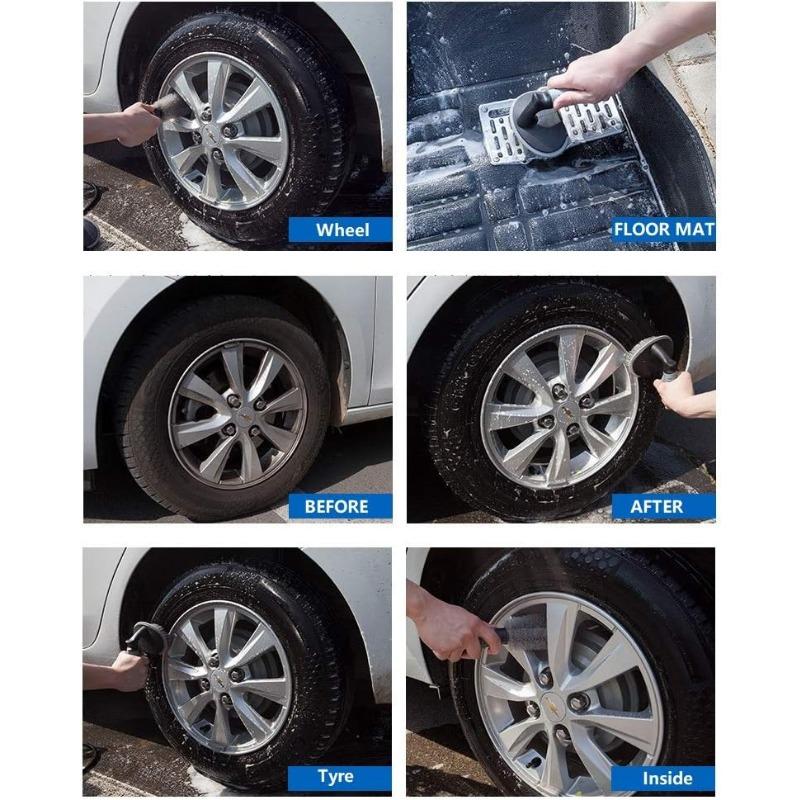 Wheel

FLOOR MAT

BEFORE

AFTER

Tyre

Inside