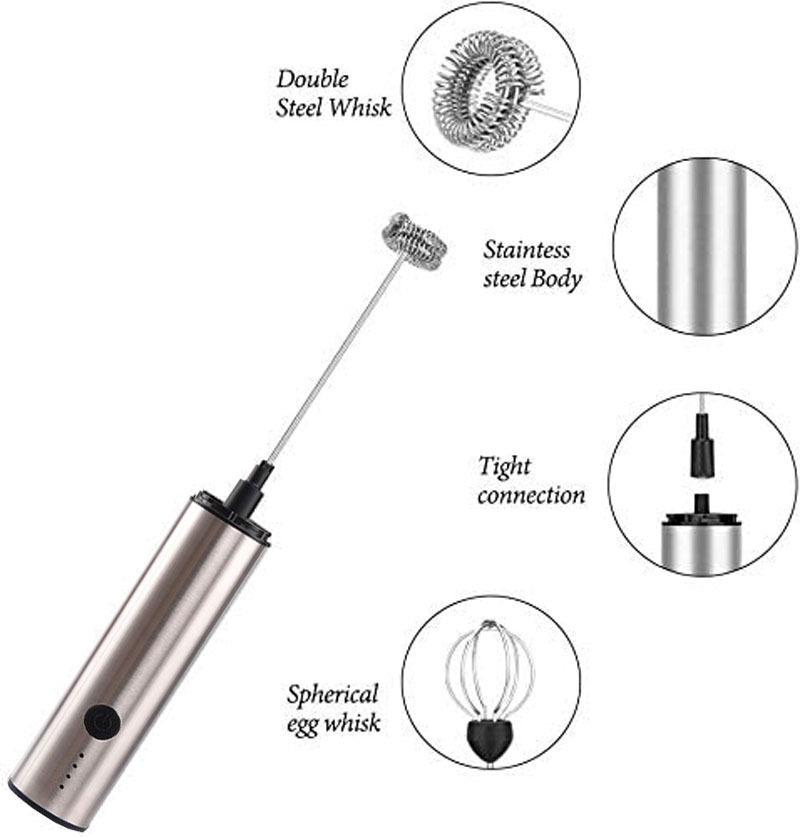 Double Steel Whisk

Staintess steel Body

Tight connection

Spherical egg whisk