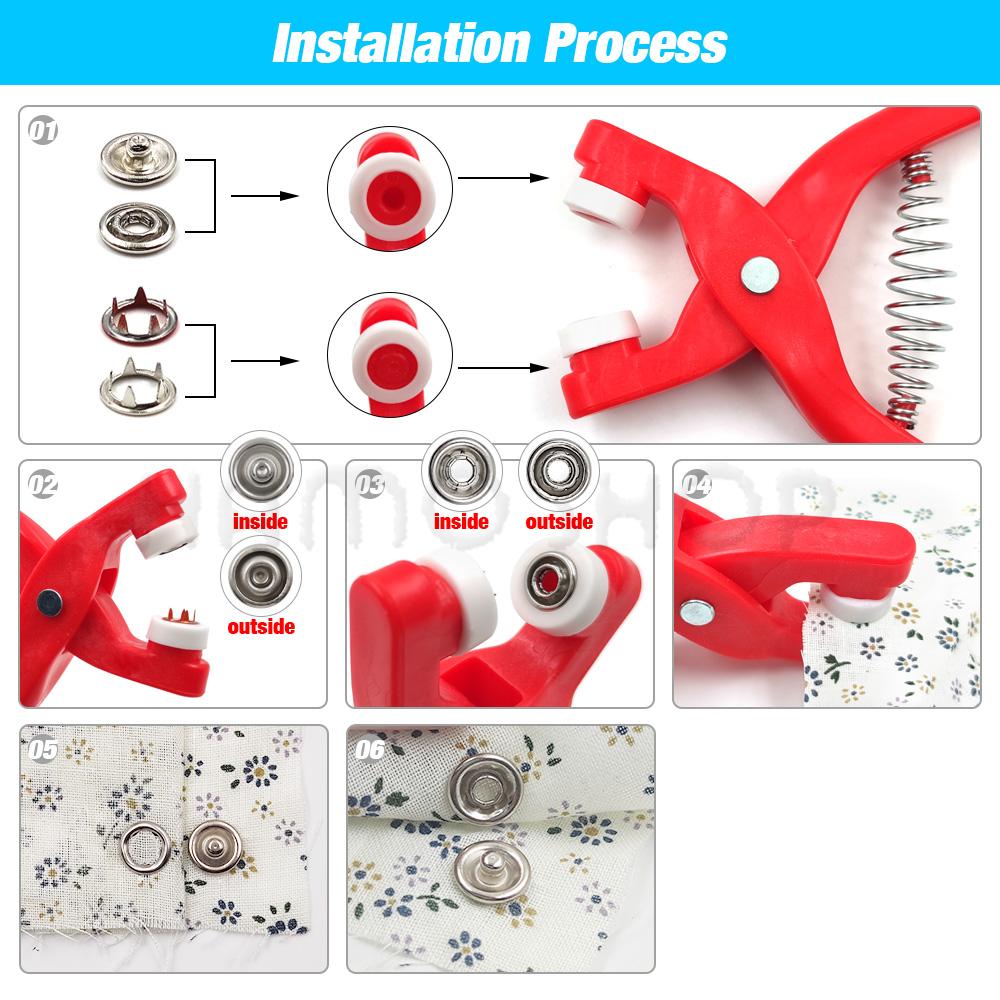 Installation Process

01

02

inside

outside

03

inside

outside

04

05

06