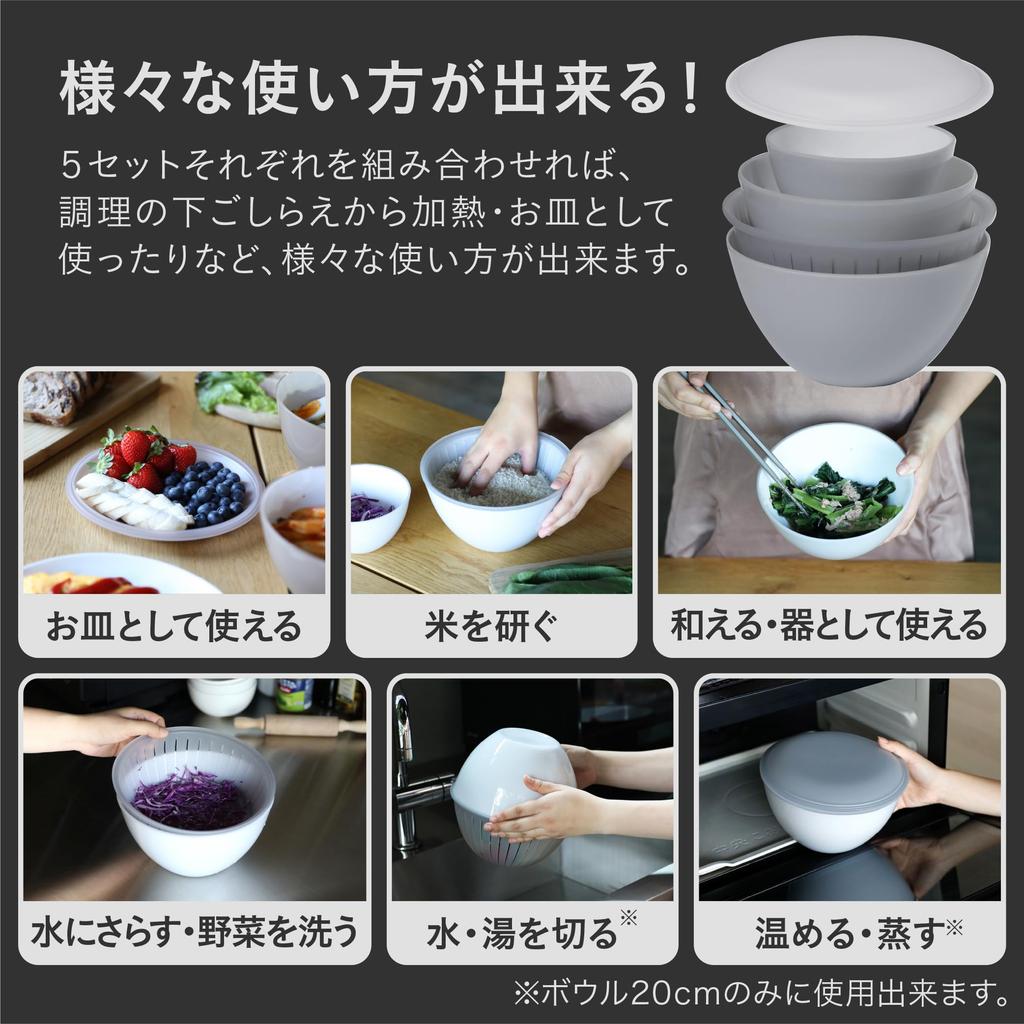 様々な使い方が出来る！

5セットそれぞれを組み合わせれば、調理の下ごしらえから加熱・お皿として使ったりなど、様々な使い方が出来ます。

お皿として使える

米を研ぐ

和える・器として使える

水にさらす・野菜を洗う

水・湯を切る※

温める・蒸す※

※ボウル20cmのみに使用出来ます。