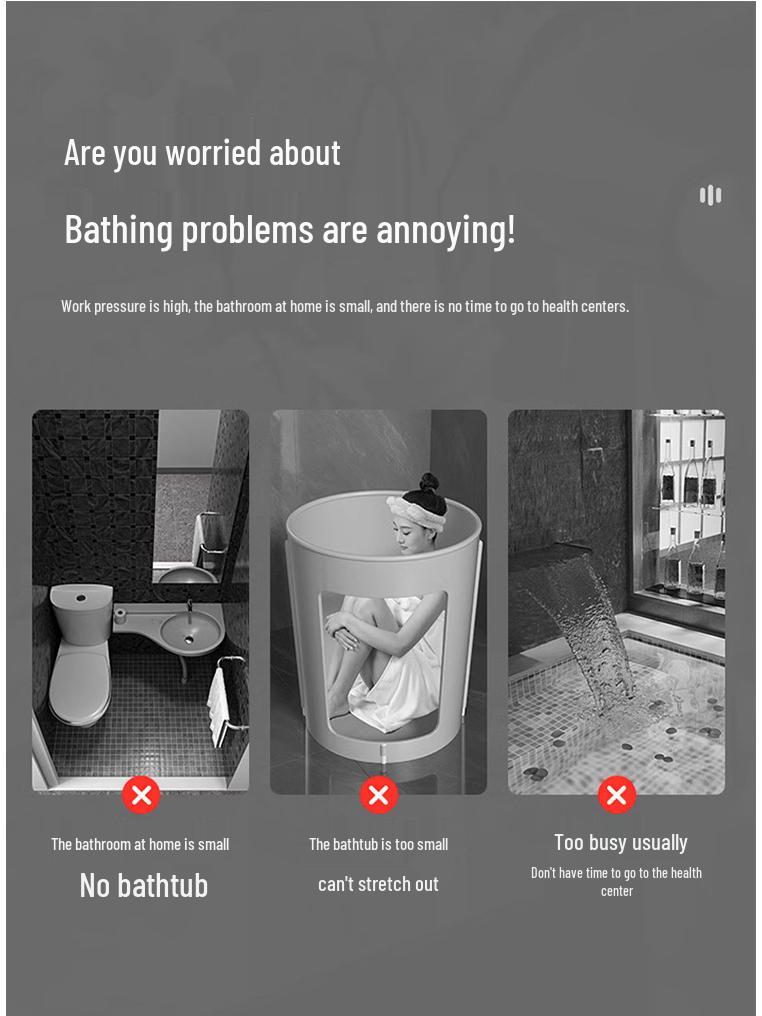 Are you worried about

Bathing problems are annoying!

Work pressure is high, the bathroom at home is small, and there is no time to go to health centers.

The bathroom at home is small
No bathtub

The bathtub is too small
can't stretch out

Too busy usually
Don't have time to go to the health center