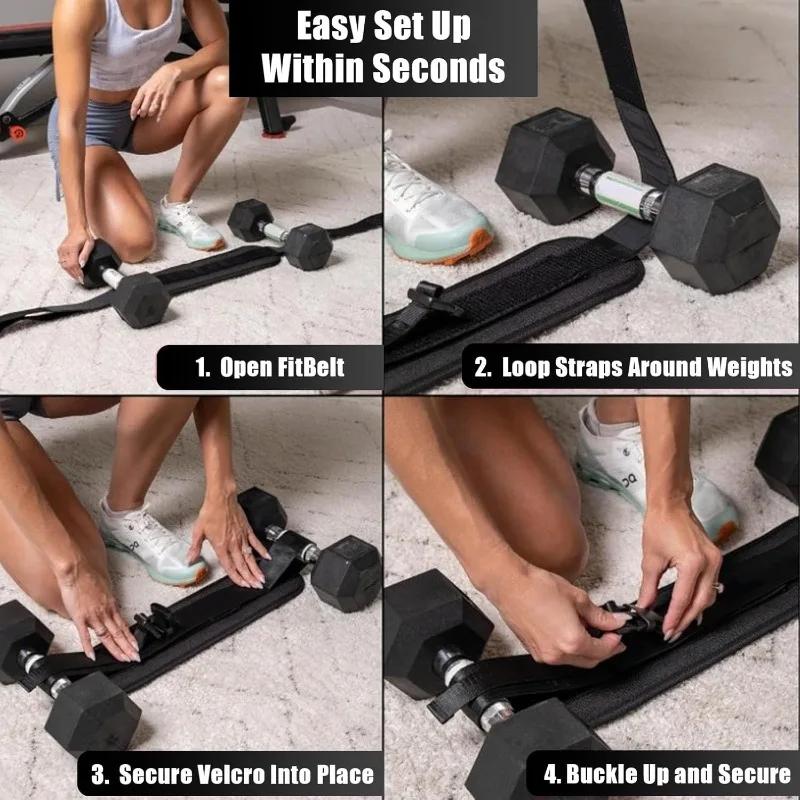 Easy Set Up Within Seconds

1. Open FitBelt

2. Loop Straps Around Weights

3. Secure Velcro Into Place

4. Buckle Up and Secure