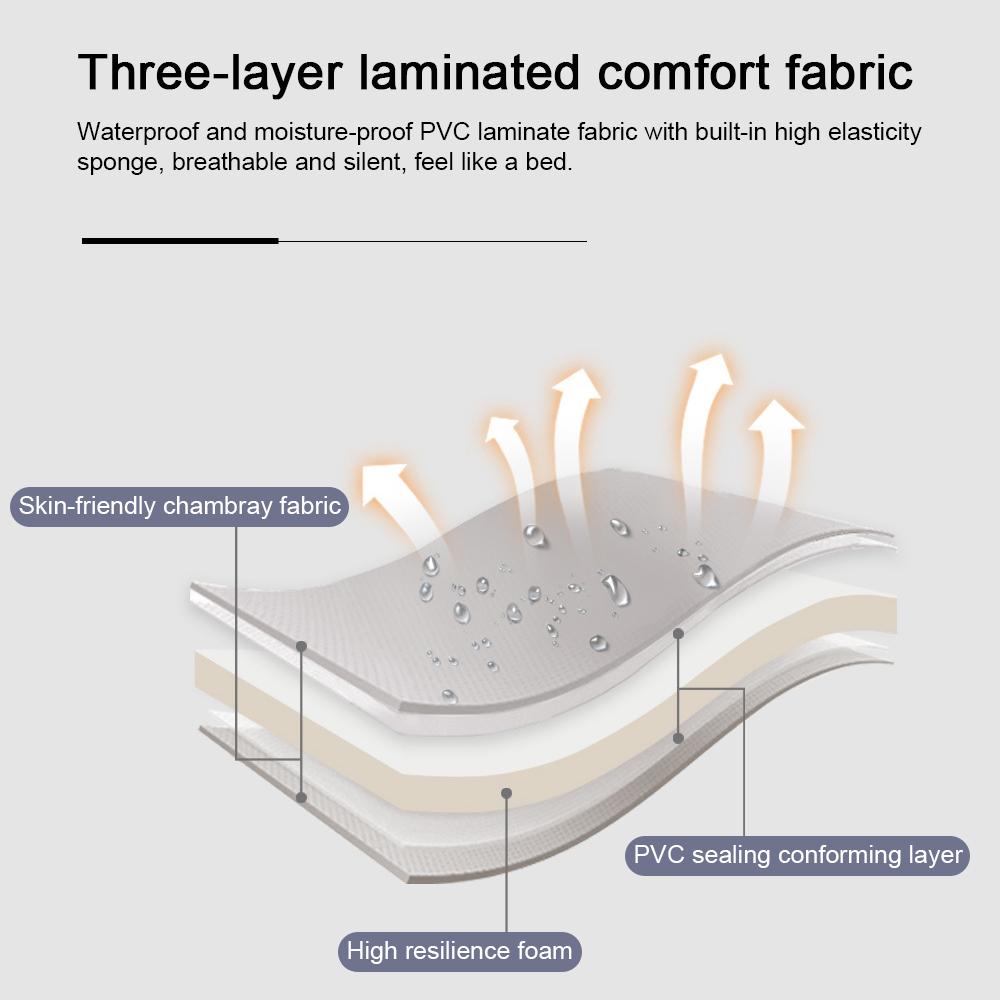 Three-layer laminated comfort fabric

Waterproof and moisture-proof PVC laminate fabric with built-in high elasticity sponge, breathable and silent, feel like a bed.

Skin-friendly chambray fabric

PVC sealing conforming layer

High resilience foam