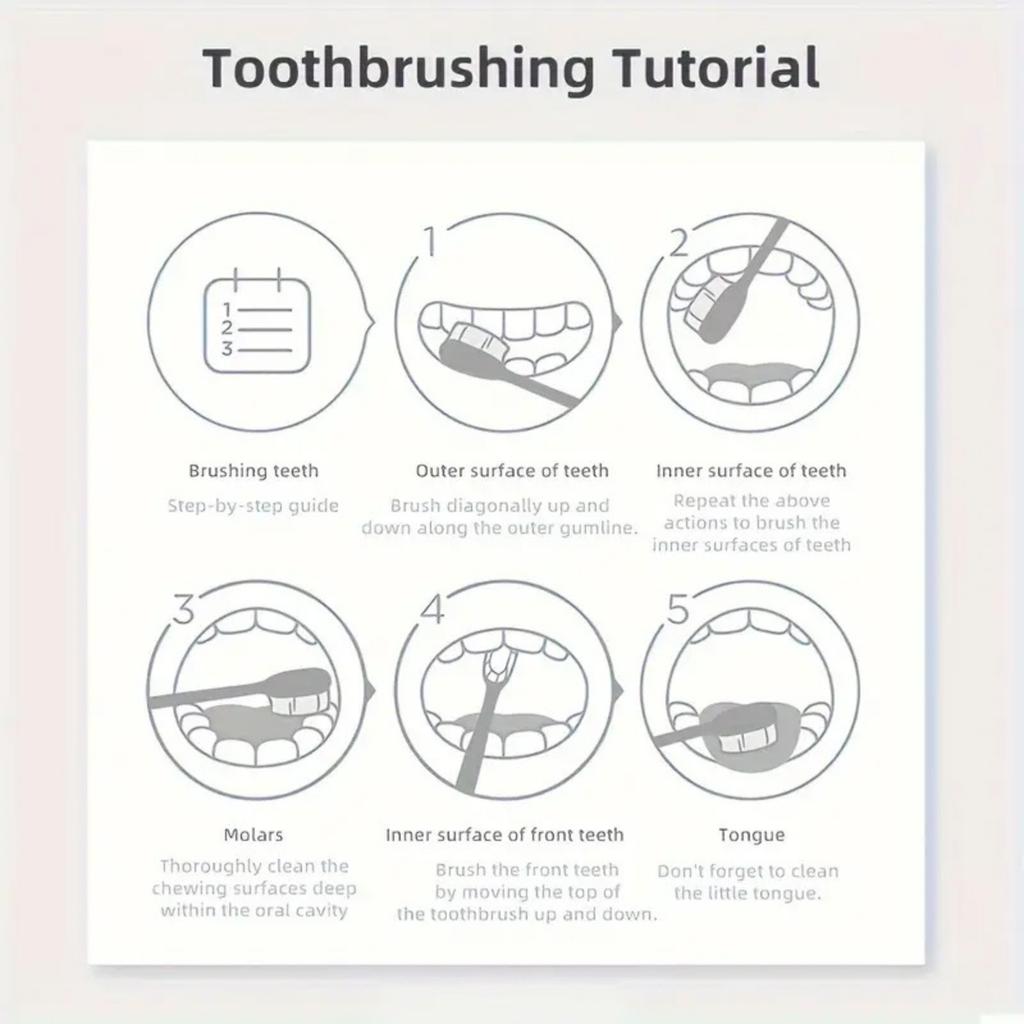 Toothbrushing Tutorial

1
2
3

Brushing teeth
Step-by-step guide

1
Outer surface of teeth
Brush diagonally up and down along the outer gumline.

2
Inner surface of teeth
Repeat the above actions to brush the inner surfaces of teeth

3
Molars
Thoroughly clean the chewing surfaces deep within the oral cavity

4
Inner surface of front teeth
Brush the front teeth by moving the top of the toothbrush up and down.

5
Tongue
Don't forget to clean the little tongue.