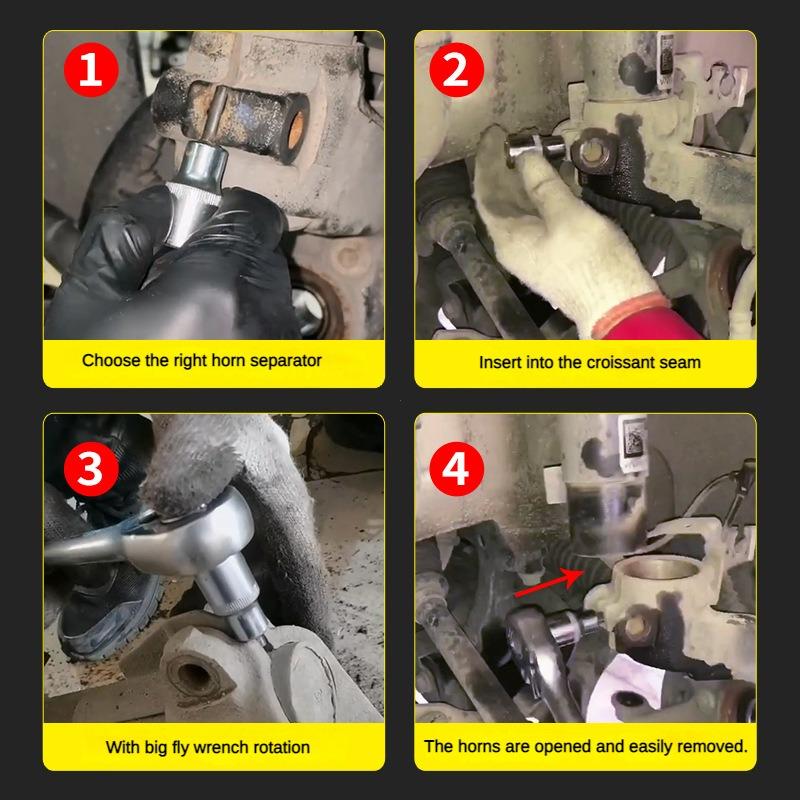 1

Choose the right horn separator

2

Insert into the croissant seam

3

With big fly wrench rotation

4

The horns are opened and easily removed.