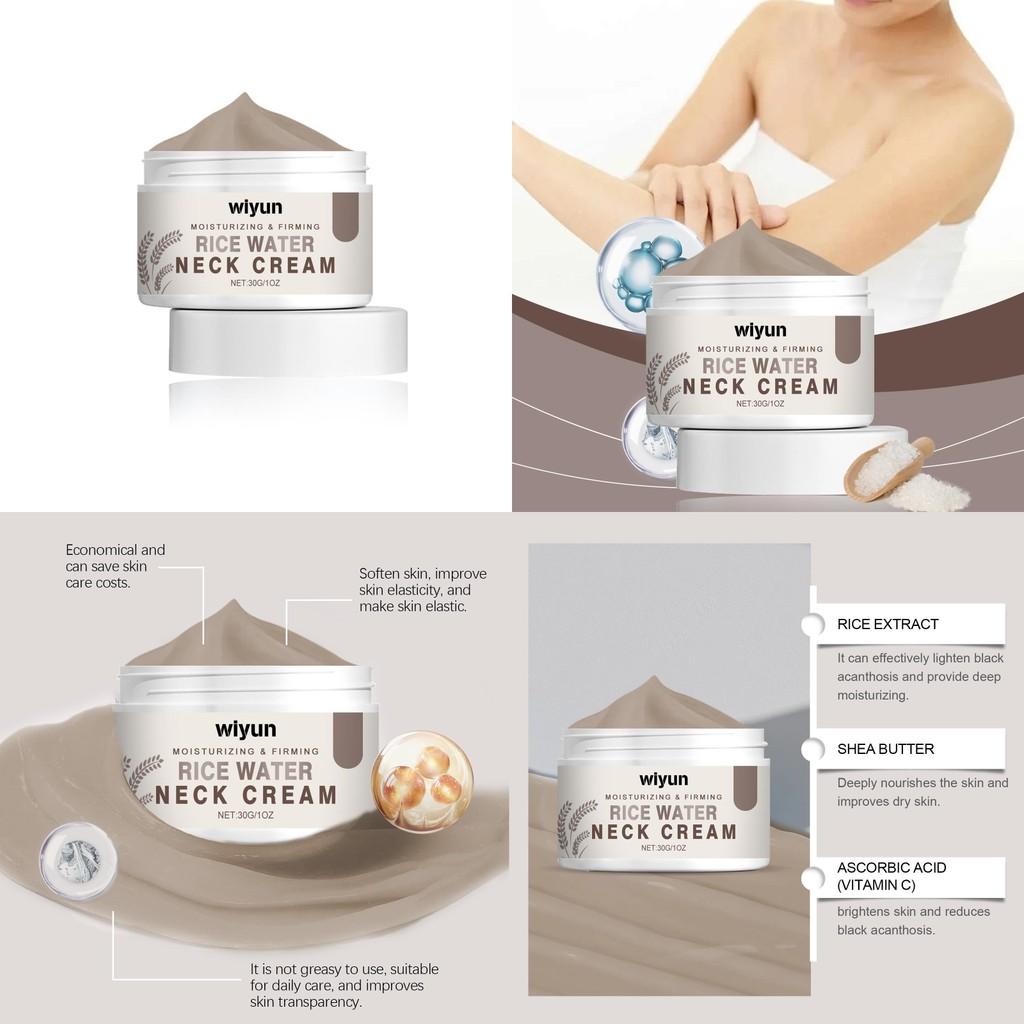 wiyun
MOISTURIZING & FIRMING
RICE WATER
NECK CREAM
NET:30G/1OZ

wiyun
MOISTURIZING & FIRMING
RICE WATER
NECK CREAM
NET:30G/1OZ

Economical and can save skin care costs.

Soften skin, improve skin elasticity, and make skin elastic.

wiyun
MOISTURIZING & FIRMING
RICE WATER
NECK CREAM
NET:30G/1OZ

It is not greasy to use, suitable for daily care, and improves skin transparency.

wiyun
MOISTURIZING & FIRMING
RICE WATER
NECK CREAM
NET:30G/1OZ

RICE EXTRACT
It can effectively lighten black acanthosis and provide deep moisturizing.

SHEA BUTTER
Deeply nourishes the skin and improves dry skin.

ASCORBIC ACID (VITAMIN C)
brightens skin and reduces black acanthosis.