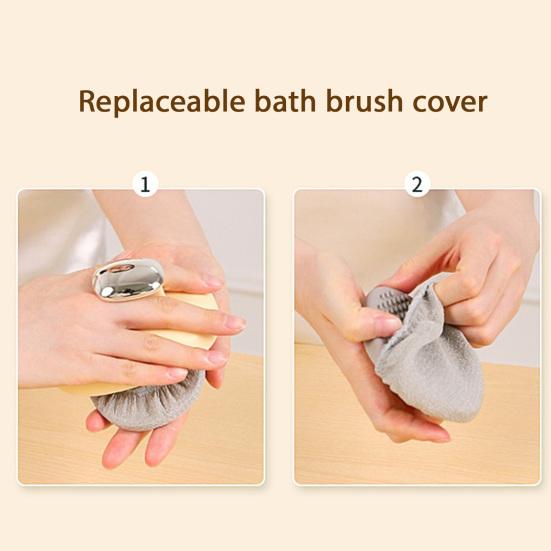 Replaceable bath brush cover

1

2