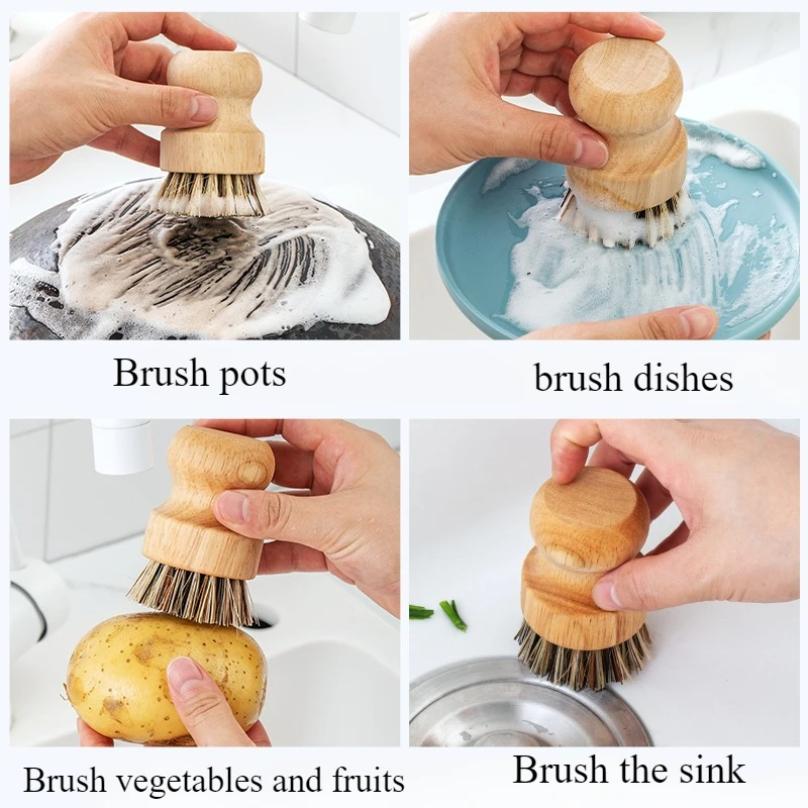 Brush pots

brush dishes

Brush vegetables and fruits

Brush the sink