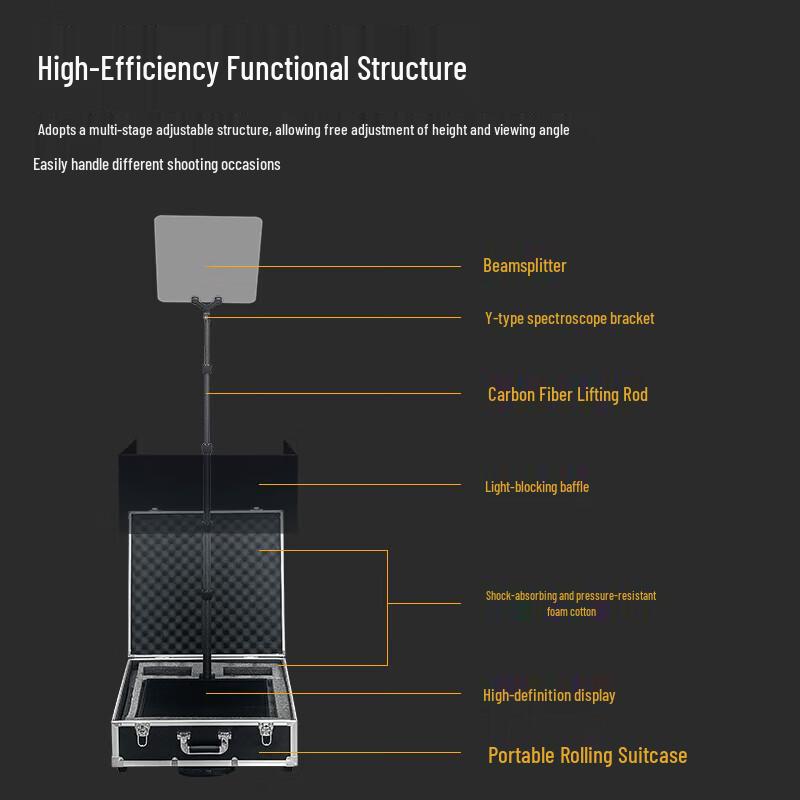 High-Efficiency Functional Structure

Adopts a multi-stage adjustable structure, allowing free adjustment of height and viewing angle

Easily handle different shooting occasions

Beamsplitter

Y-type spectroscope bracket

Carbon Fiber Lifting Rod

Light-blocking baffle

Shock-absorbing and pressure-resistant foam cotton

High-definition display

Portable Rolling Suitcase