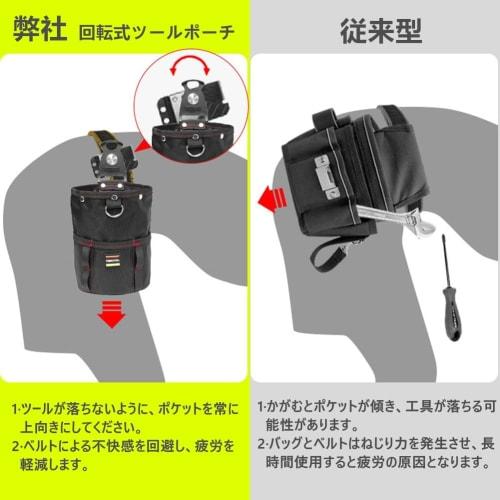 弊社 回転式ツールポーチ

1·ツールが落ちないように、ポケットを常に上向きにしてください。
2·ベルトによる不快感を回避し、疲労を軽減します。

従来型

1·かがむとポケットが傾き、工具が落ちる可能性があります。
2·バッグとベルトはねじり力を発生させ、長時間使用すると疲労の原因となります。