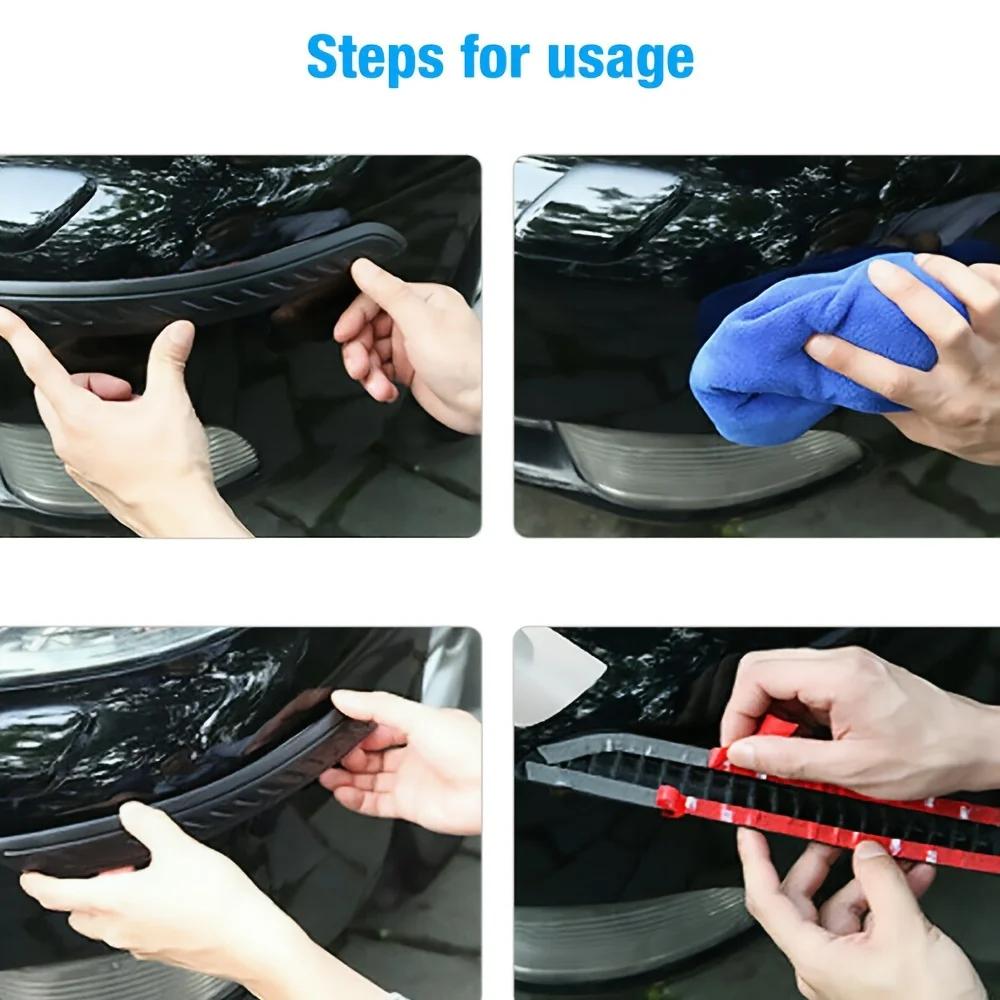 Steps for usage