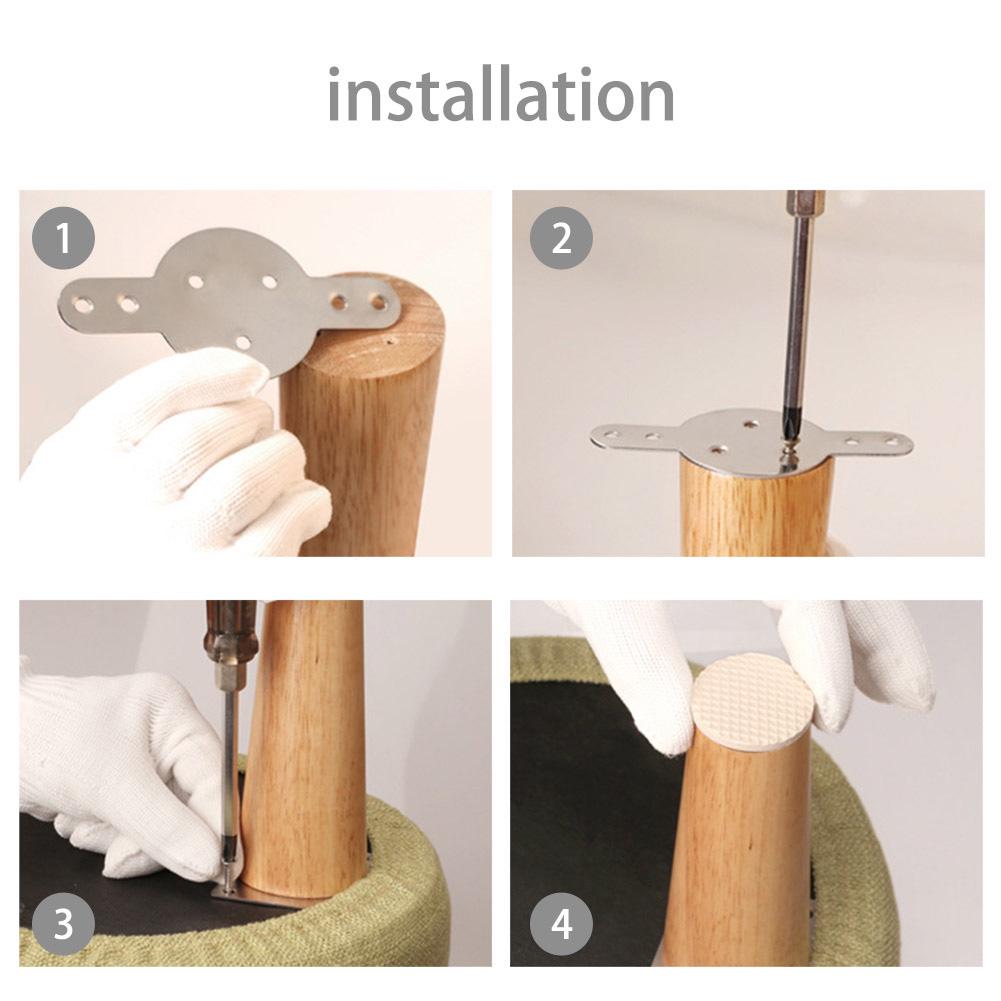 installation

1

2

3

4