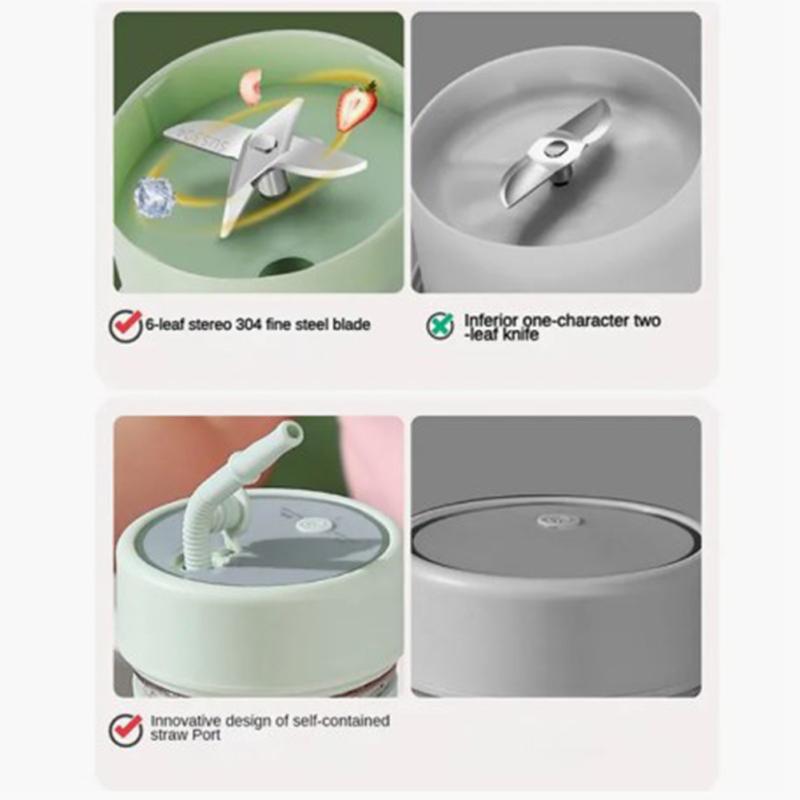 6-leaf stereo 304 fine steel blade

Inferior one-character two -leaf knife

Innovative design of self-contained straw Port