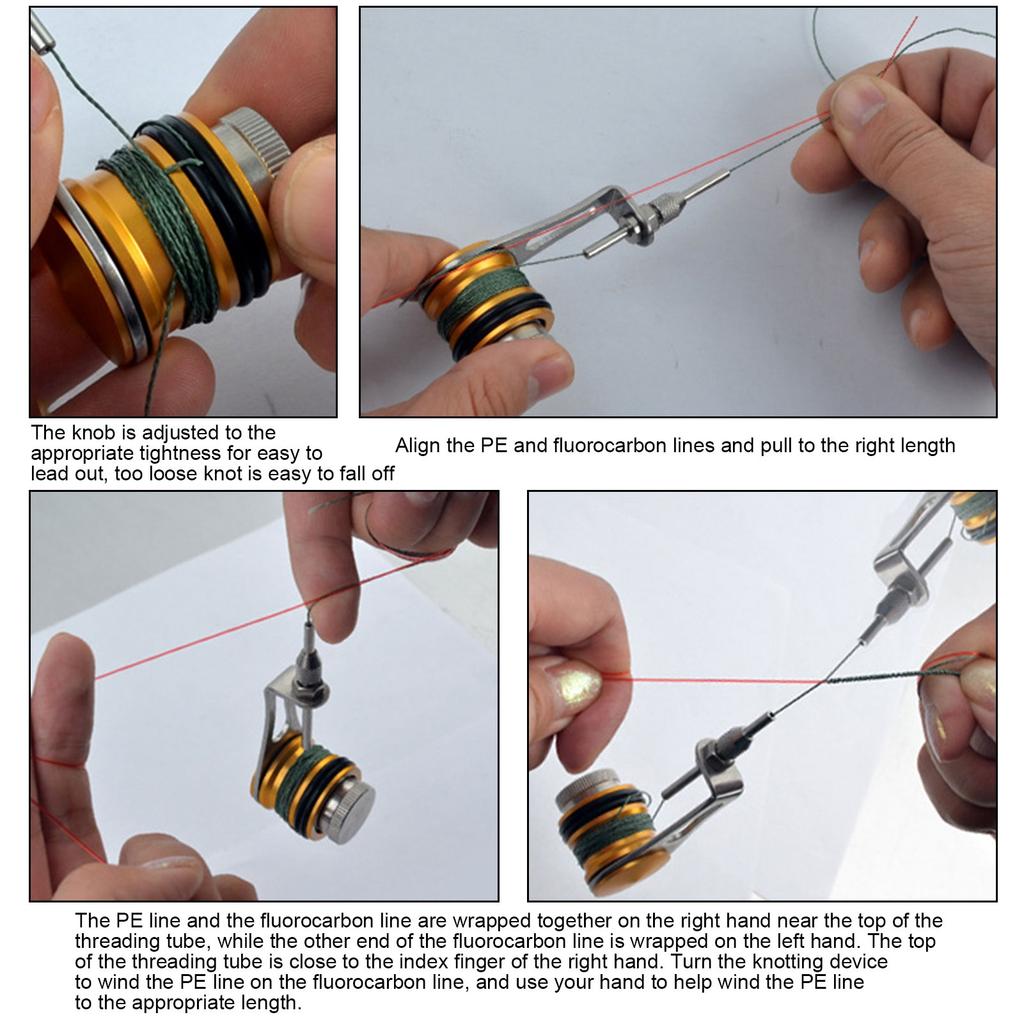 The knob is adjusted to the appropriate tightness for easy to lead out, too loose knot is easy to fall off

Align the PE and fluorocarbon lines and pull to the right length

The PE line and the fluorocarbon line are wrapped together on the right hand near the top of the threading tube, while the other end of the fluorocarbon line is wrapped on the left hand. The top of the threading tube is close to the index finger of the right hand. Turn the knotting device to wind the PE line on the fluorocarbon line, and use your hand to help wind the PE line to the appropriate length.