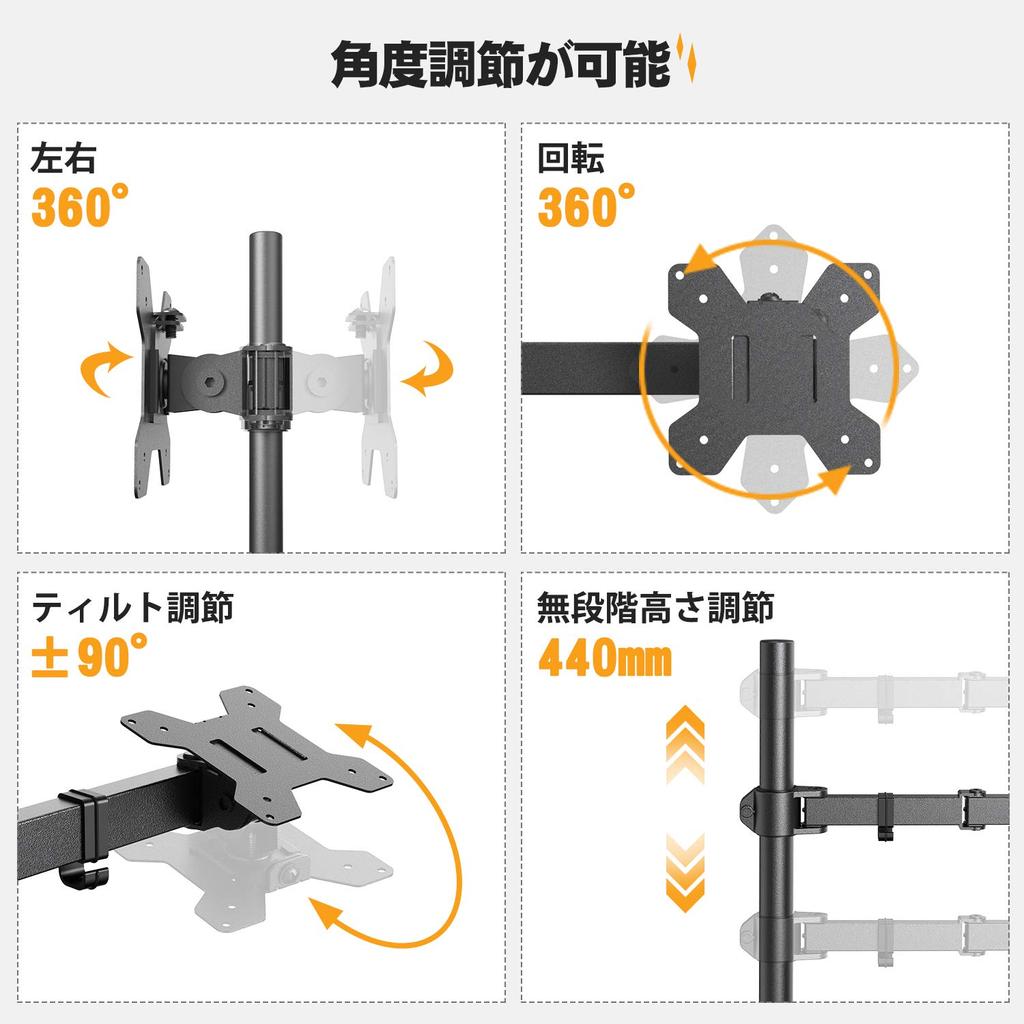 角度調節が可能

左右
360°

回転
360°

ティルト調節
±90°

無段階高さ調節
440mm