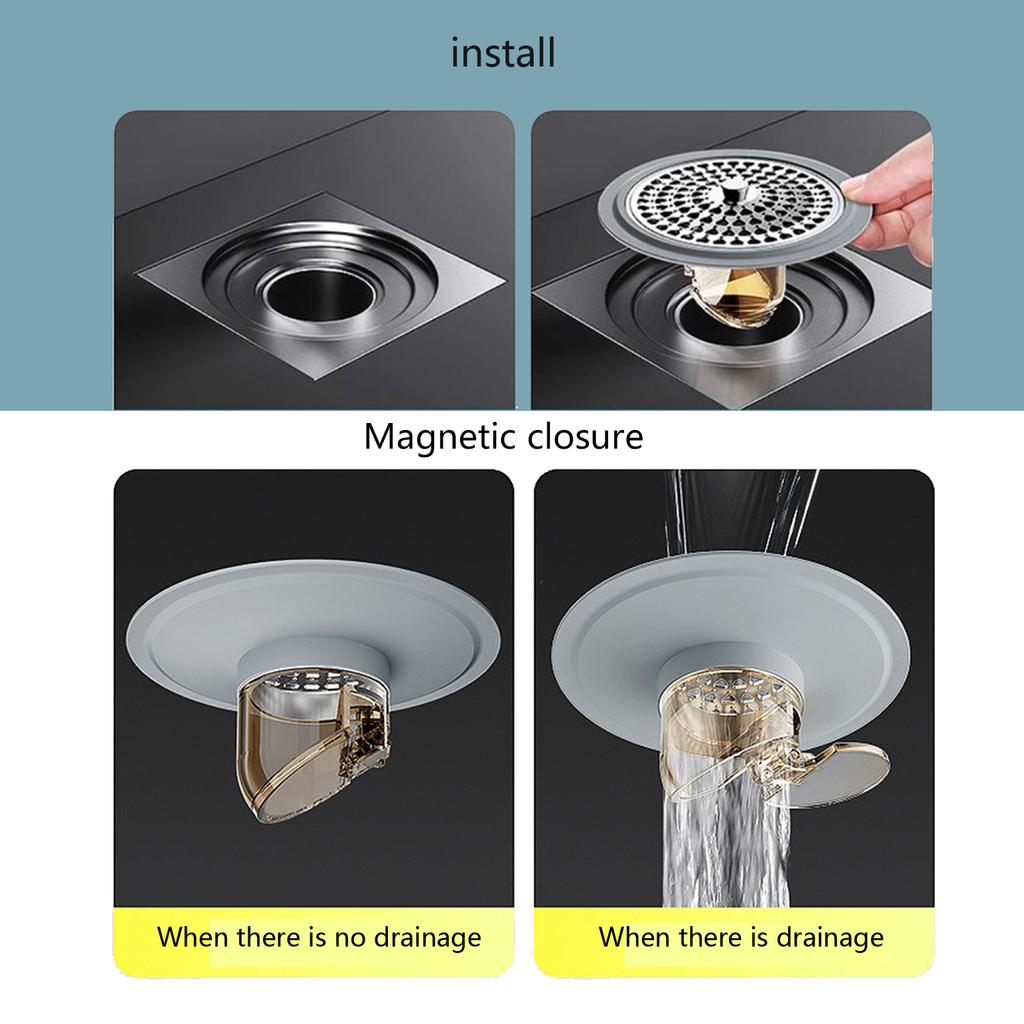 install

Magnetic closure

When there is no drainage

When there is drainage