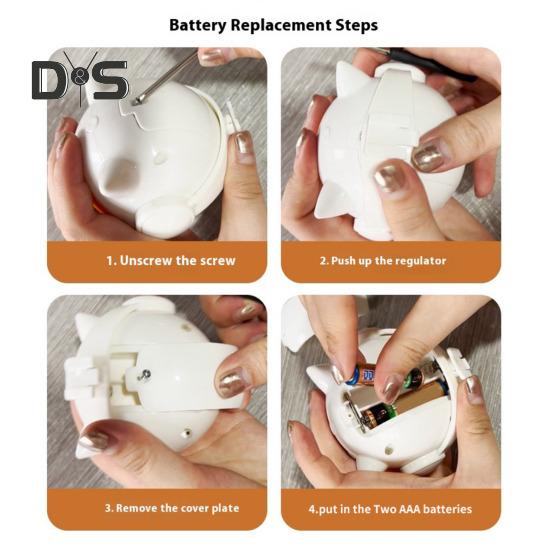 Battery Replacement Steps

D&S

1. Unscrew the screw

2. Push up the regulator

3. Remove the cover plate

4.put in the Two AAA batteries