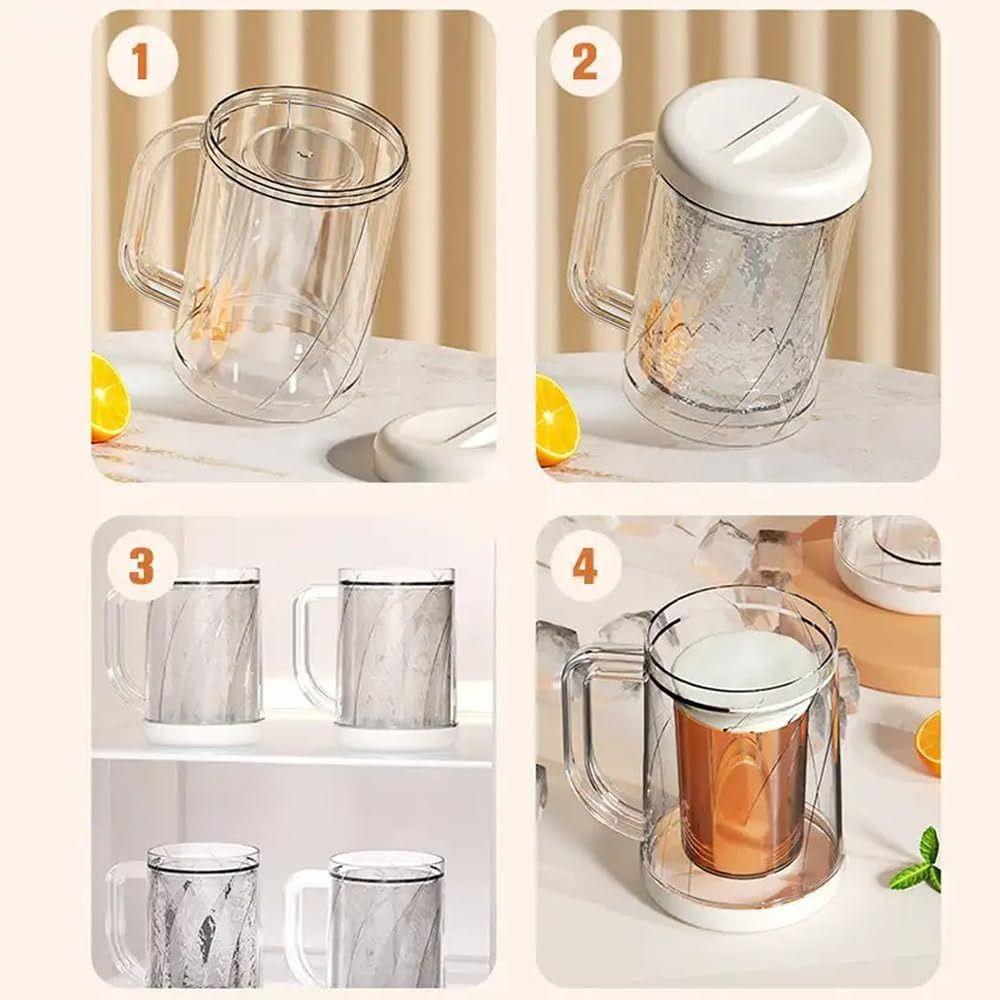 1

2

3

4