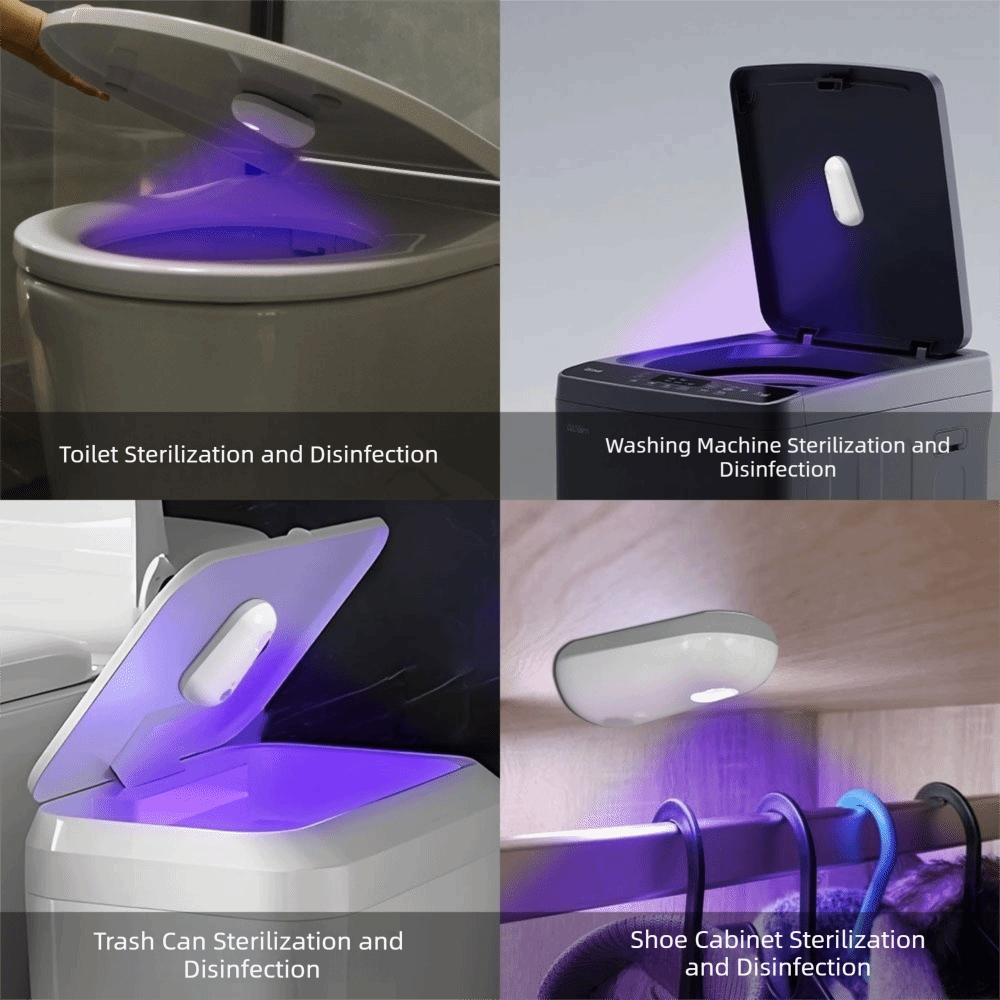 Toilet Sterilization and Disinfection

Washing Machine Sterilization and Disinfection

Trash Can Sterilization and Disinfection

Shoe Cabinet Sterilization and Disinfection