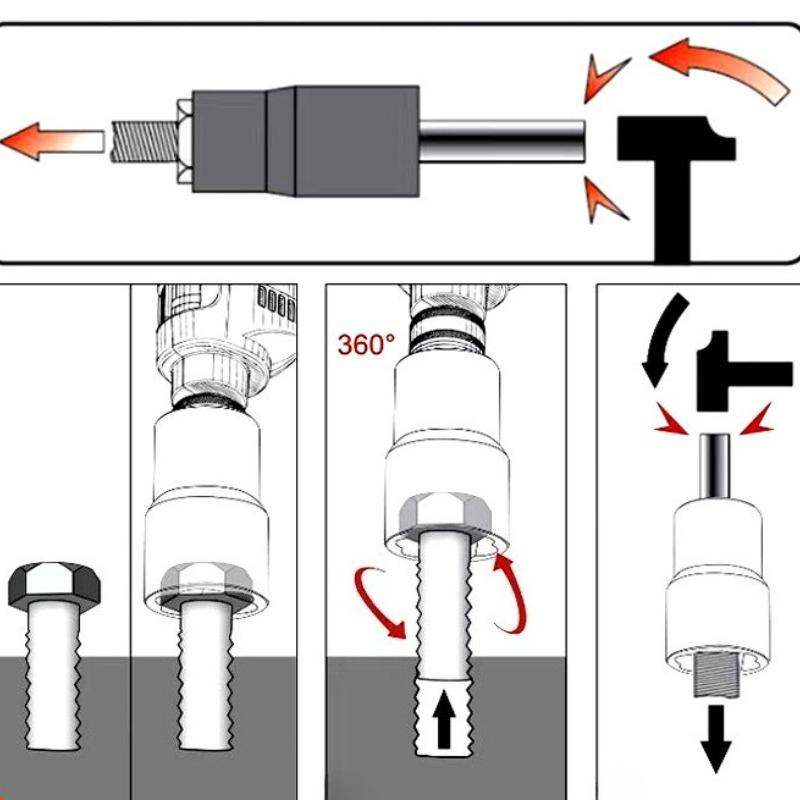 360°