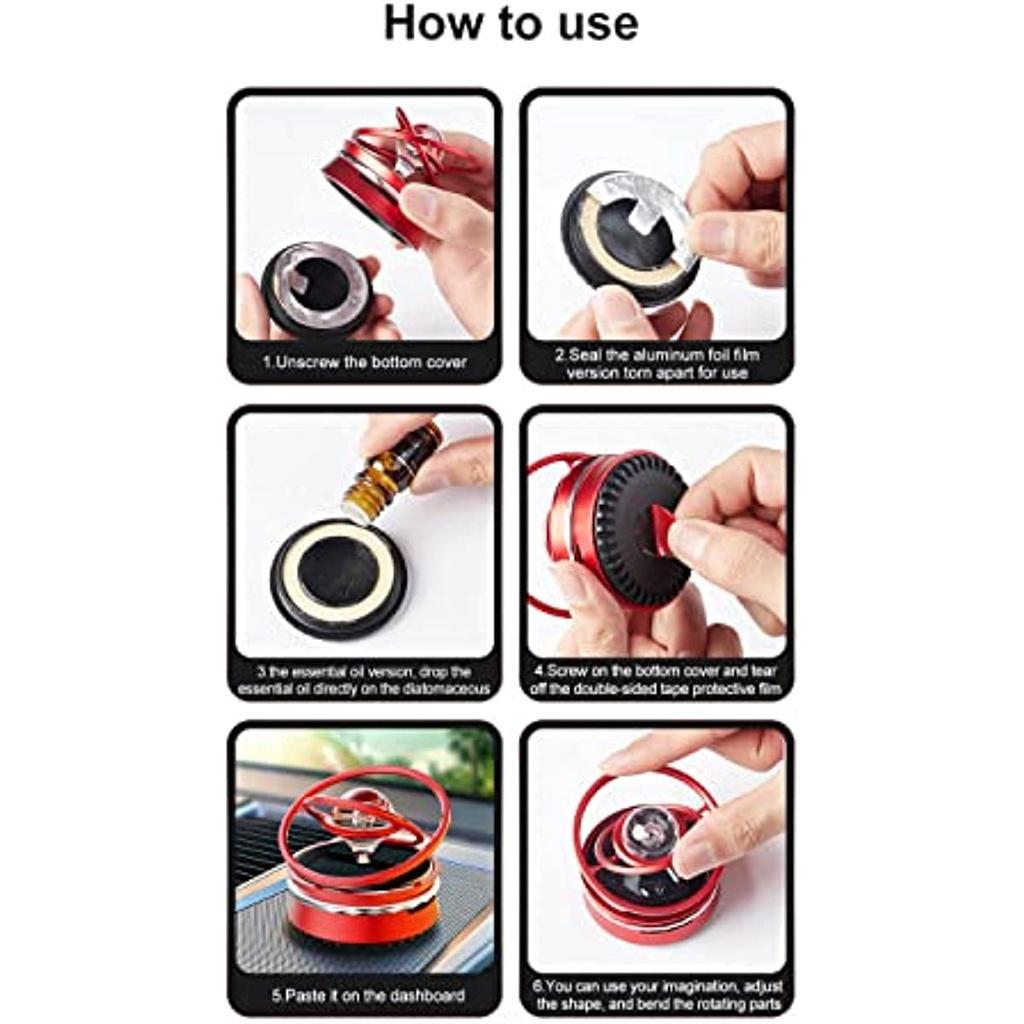 How to use

1.Unscrew the bottom cover

2.Seal the aluminum foil film version torn apart for use

3.the essential oil version, drop the essential oil directly on the diatomaceous

4.Screw on the bottom cover and tear off the double-sided tape protective film

5.Paste it on the dashboard

6.You can use your imagination, adjust the shape, and bend the rotating parts