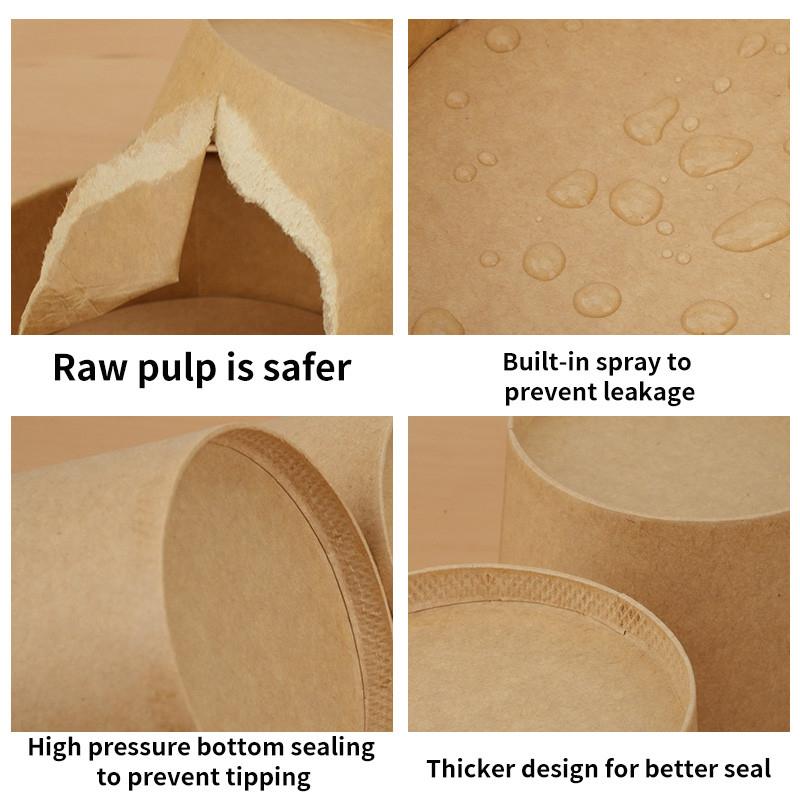 Raw pulp is safer

Built-in spray to prevent leakage

High pressure bottom sealing to prevent tipping

Thicker design for better seal