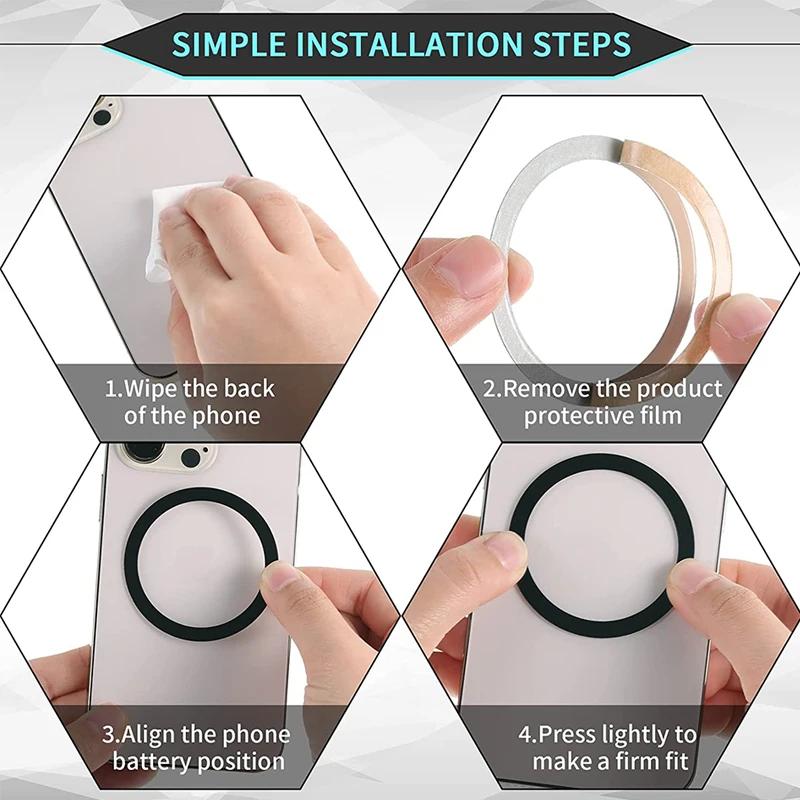 SIMPLE INSTALLATION STEPS

1.Wipe the back of the phone

2.Remove the product protective film

3.Align the phone battery position

4.Press lightly to make a firm fit